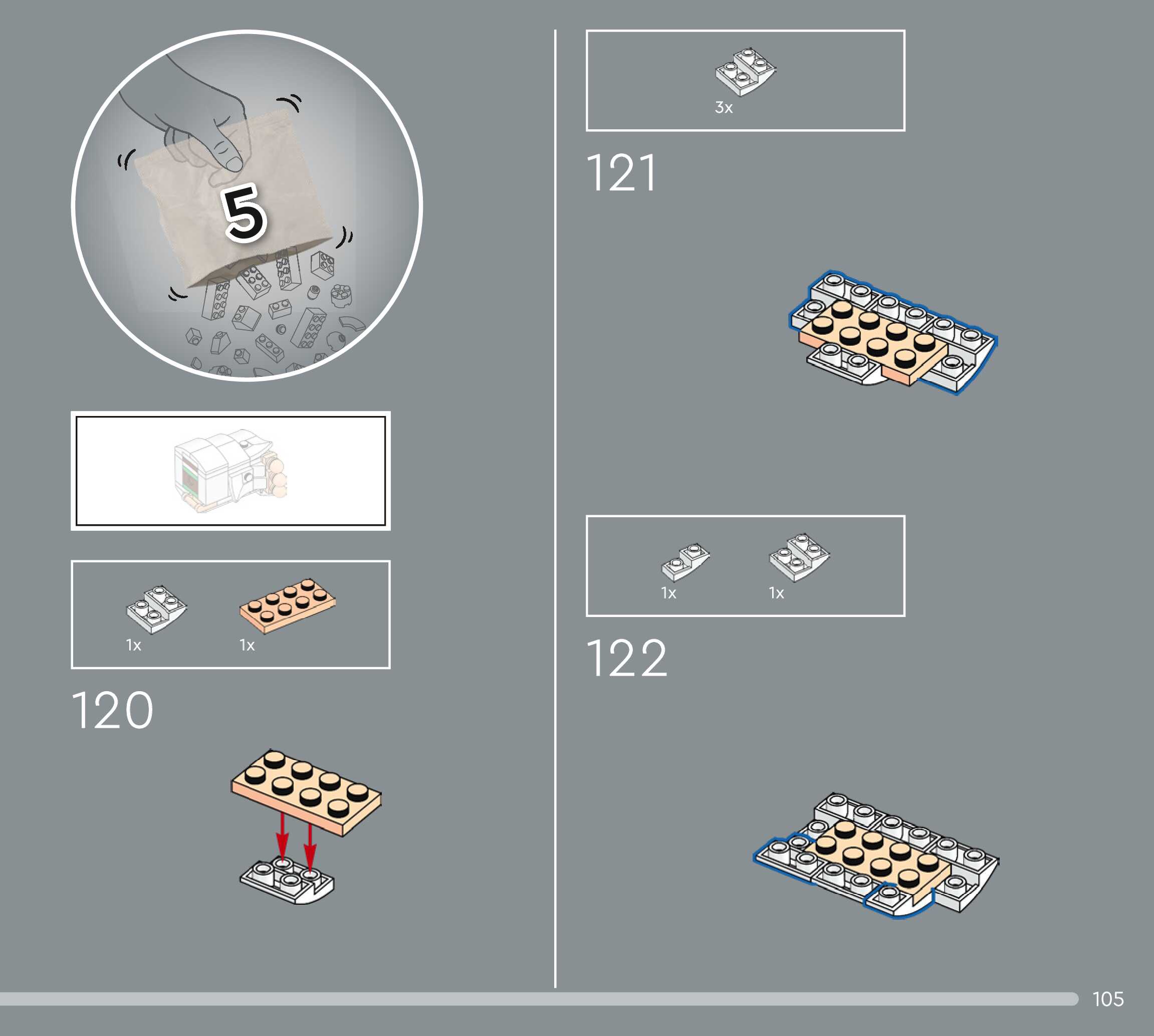 5

1x

1x

120

3x

121

1x

1x

122

105