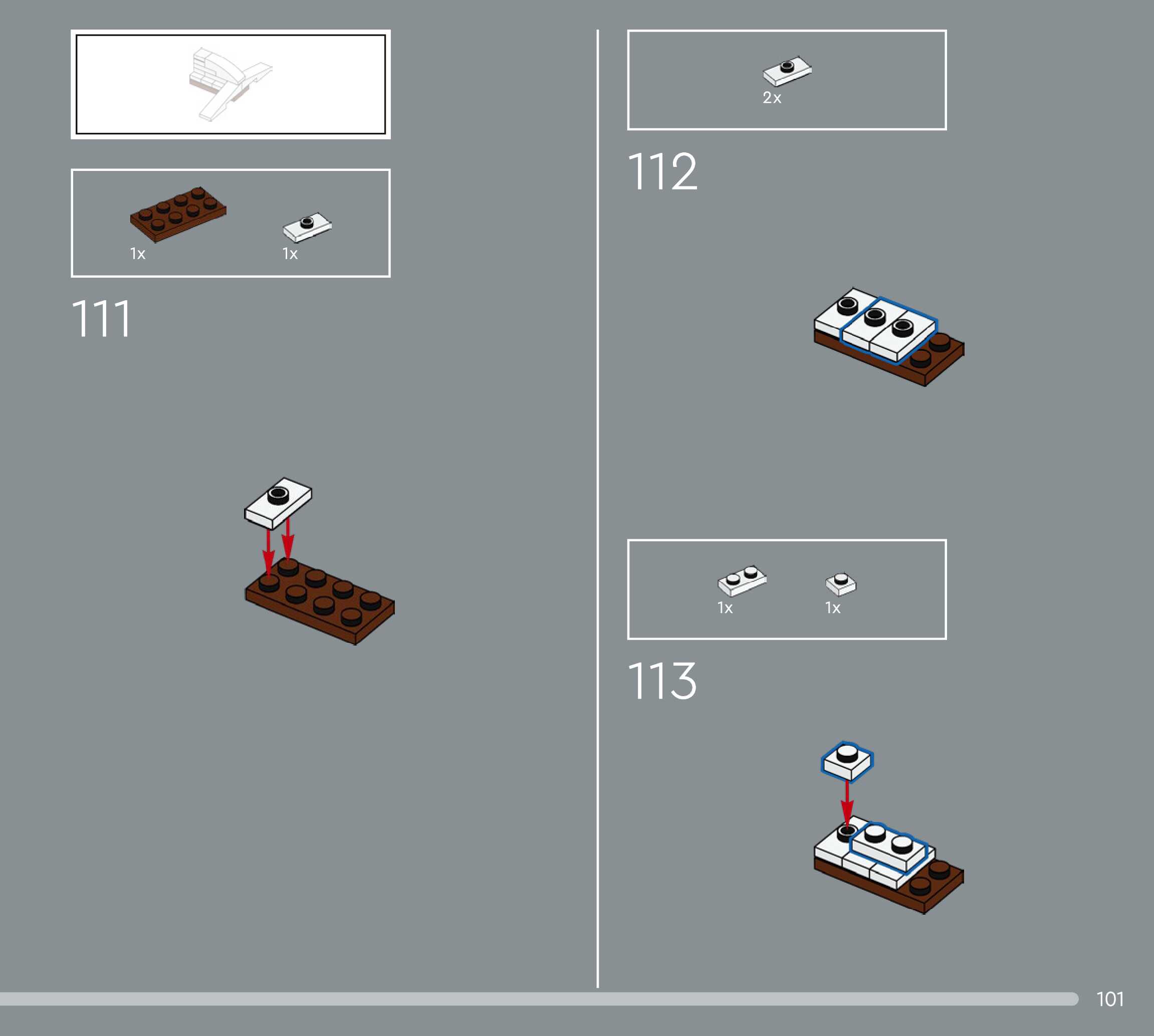 1x 1x

111

2x

112

1x 1x

113

101