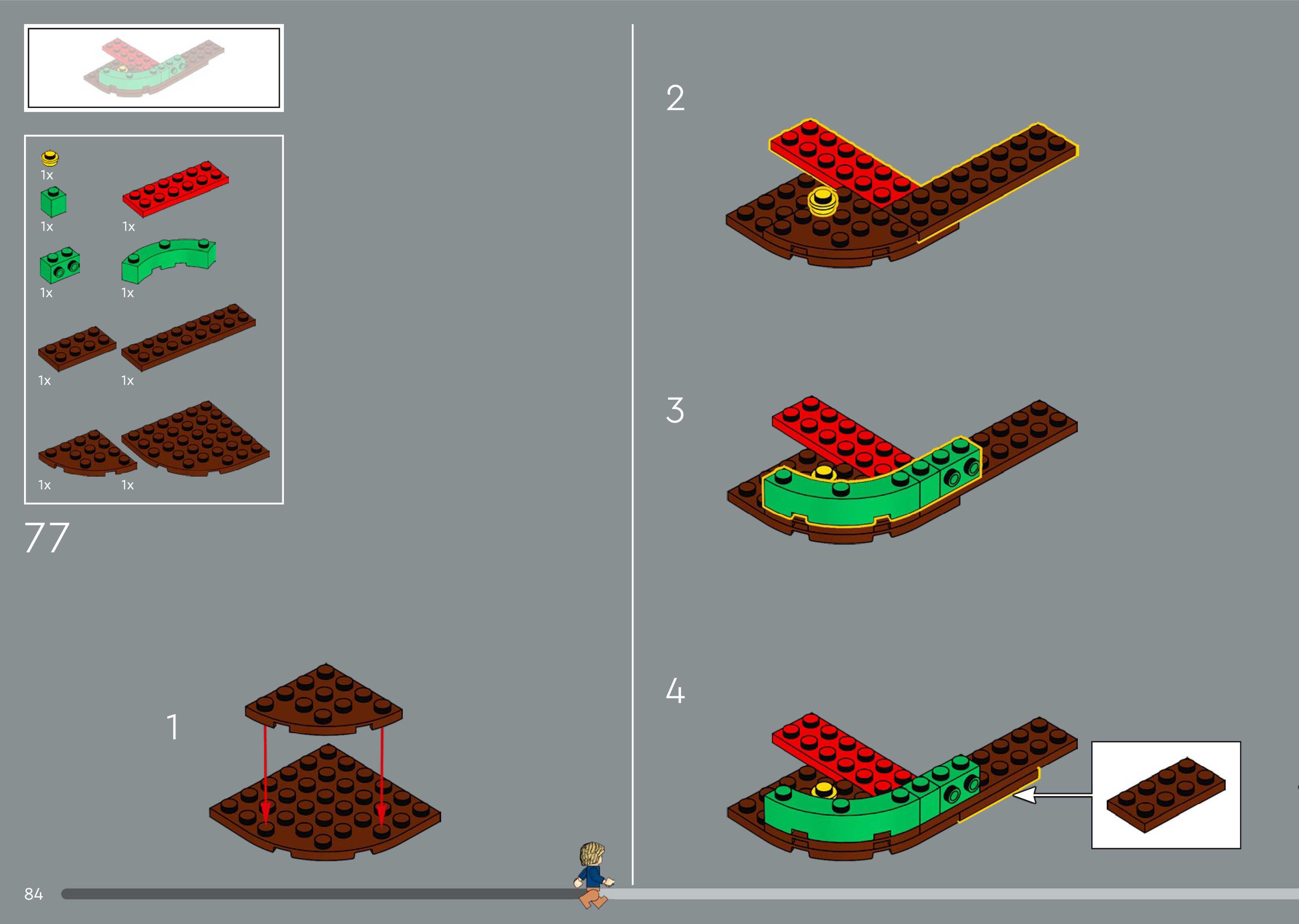 1x
1x
1x
1x
1x
1x
1x
1x
1x

77

1

2

3

4

84