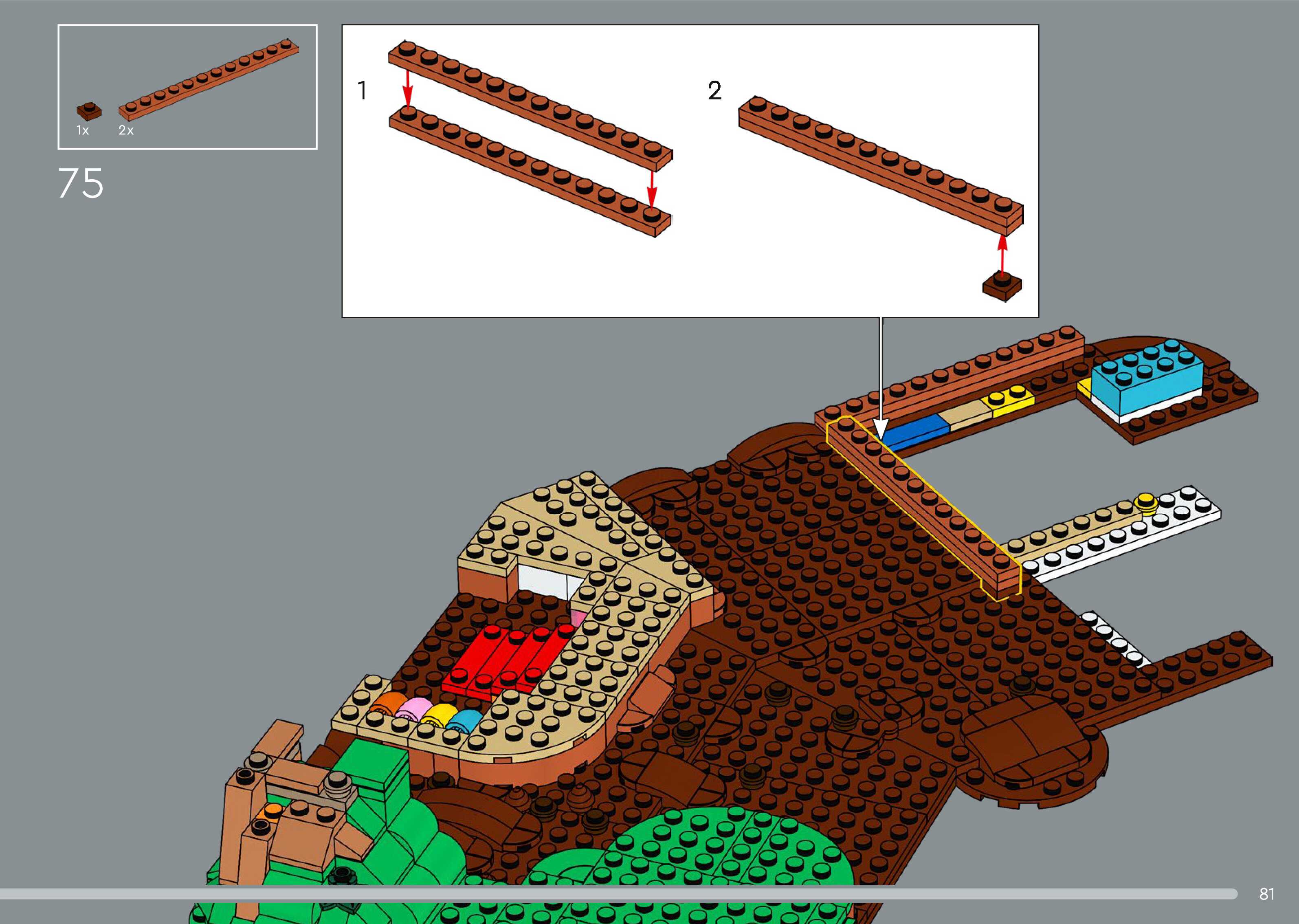 1x 2x

75

1

2

81