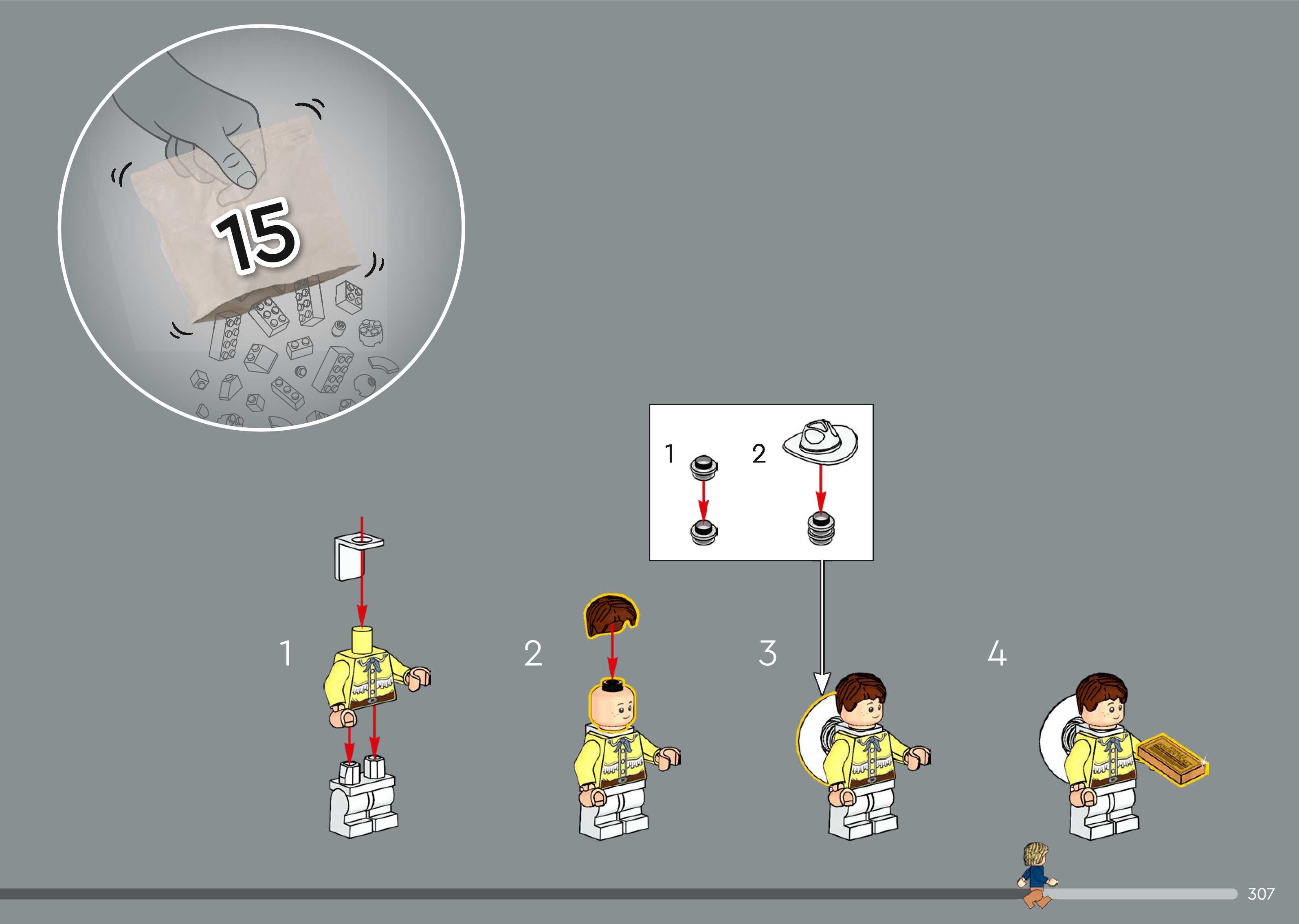 15

1 2

1

2

3

4

307