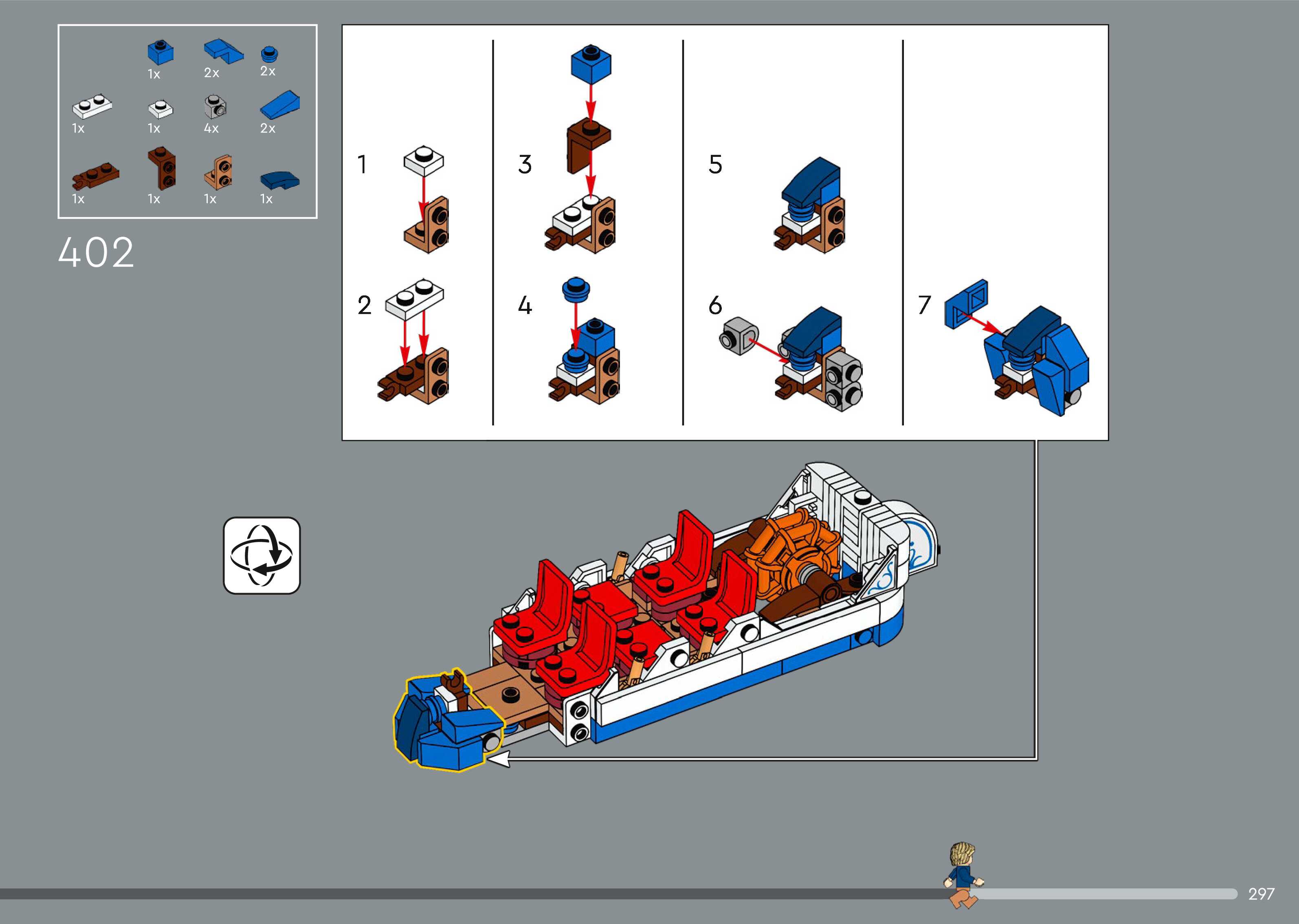 1x 2x 2x
1x 1x 4x 2x
1x 1x 1x 1x

402

1

2

3

4

5

6

7

297