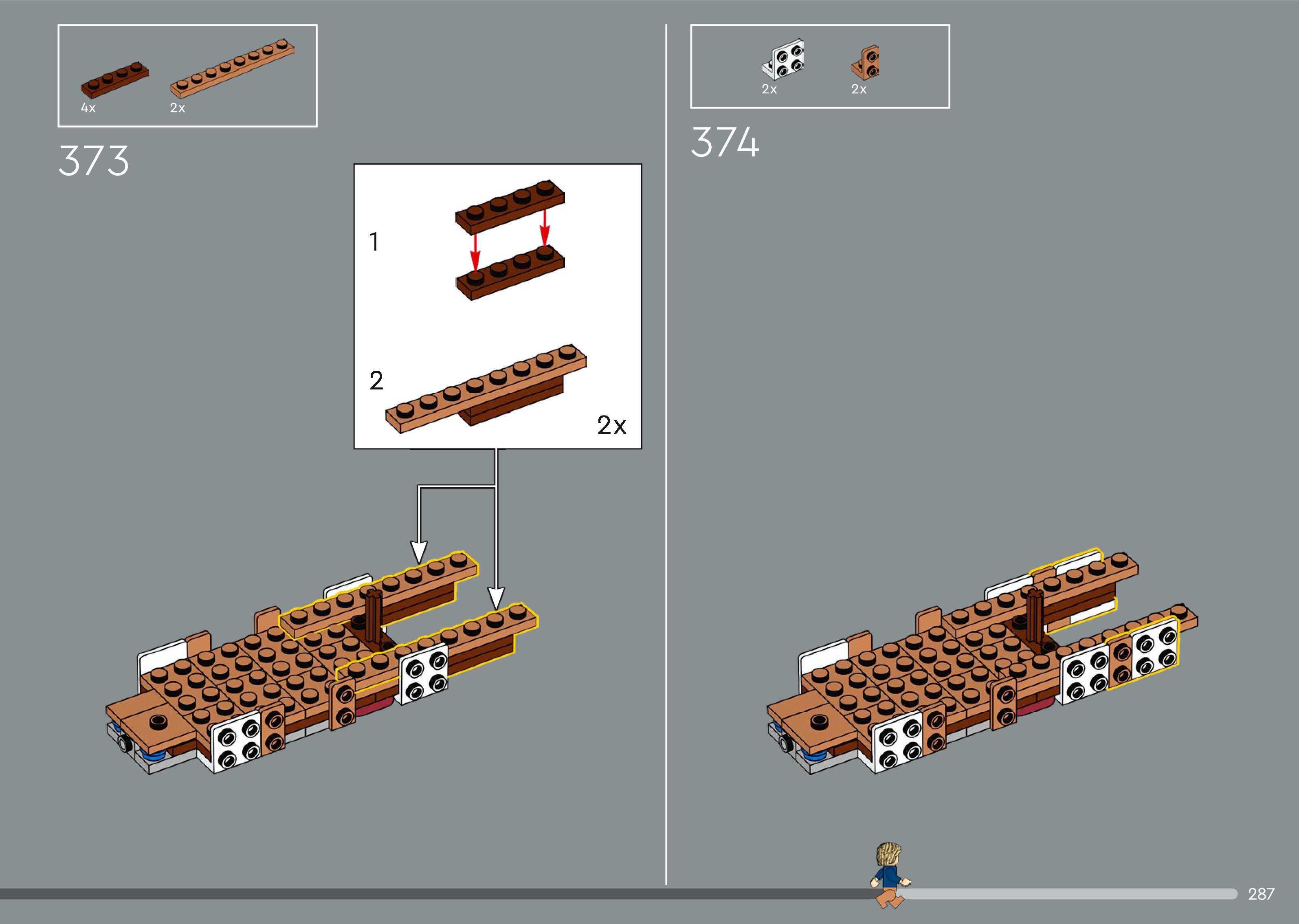 4x 2x

373

1

2

2x

2x 2x

374

287