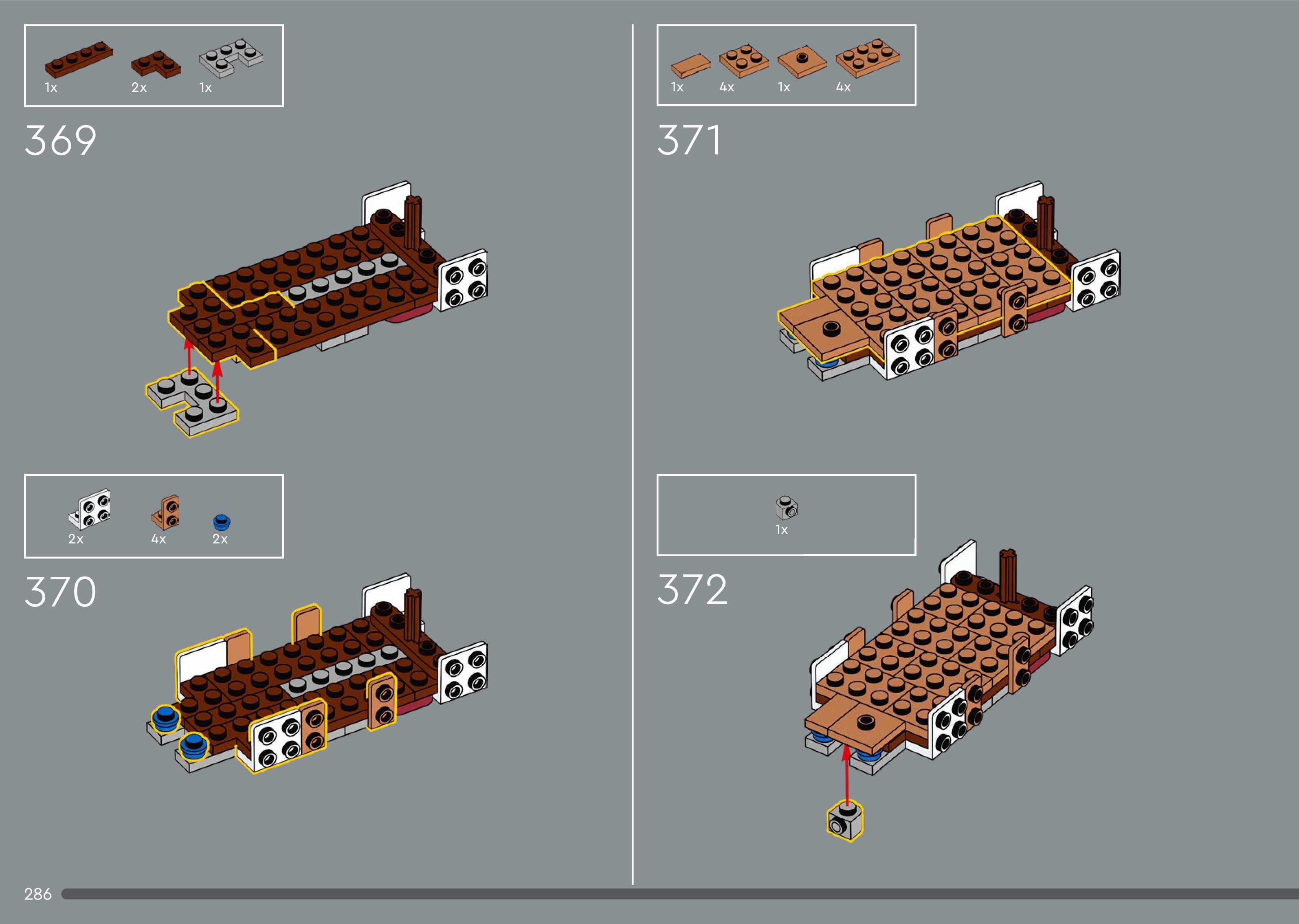 1x 2x 1x

369

2x 4x 2x

370

1x 4x 1x 4x

371

1x

372

286