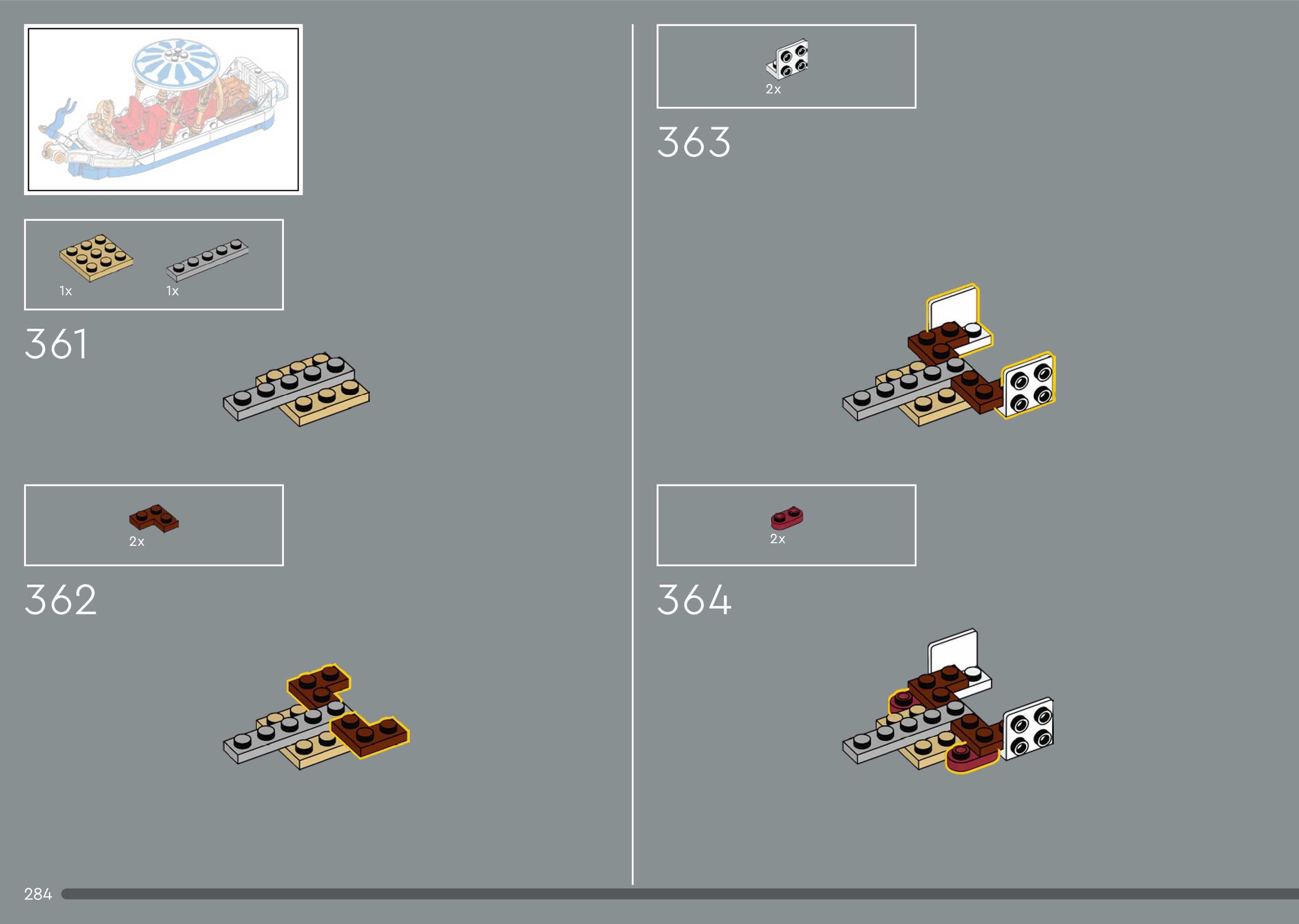 1x 1x

361

2x

362

2x

363

2x

364

284