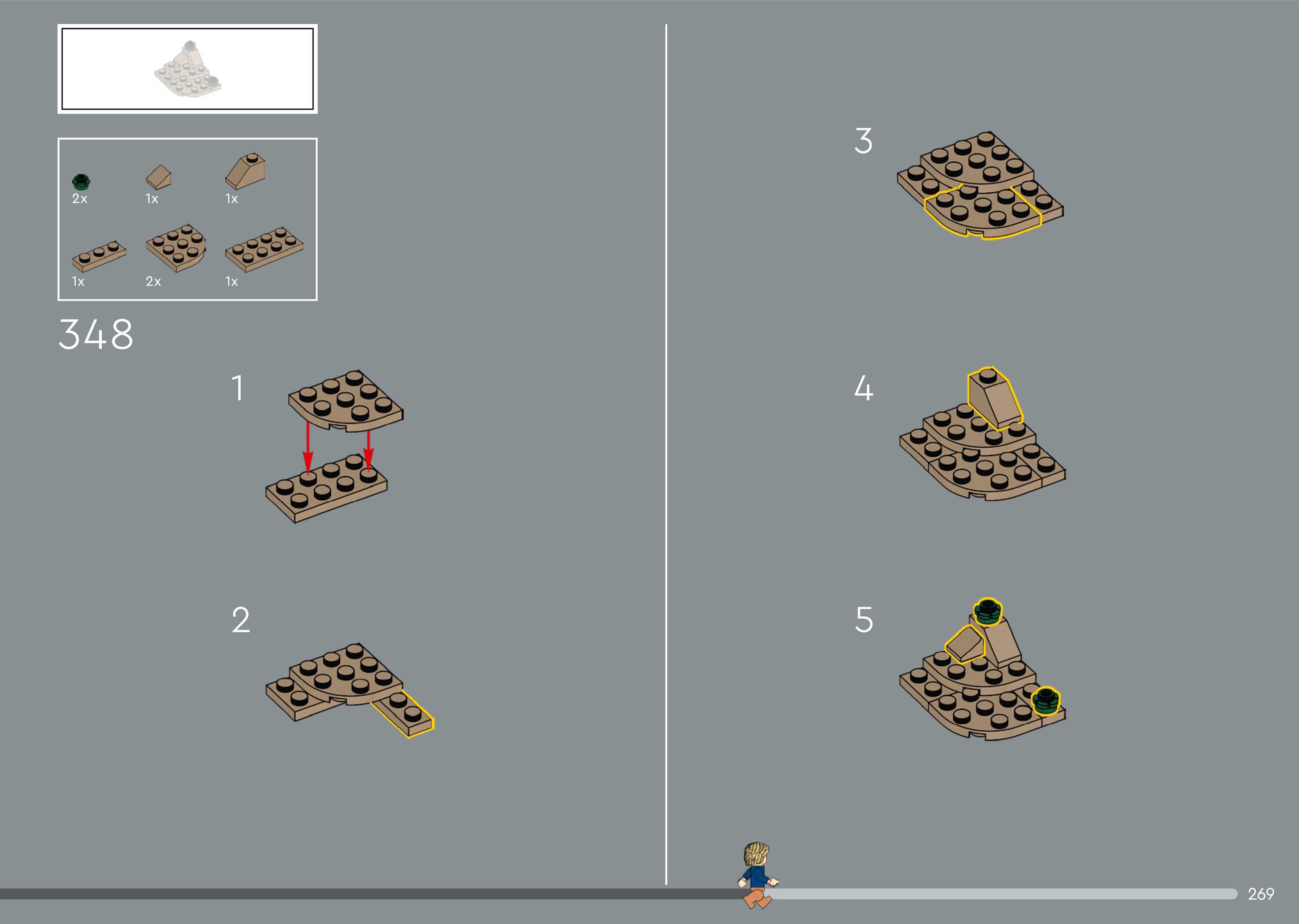 2x
1x
1x
1x
2x
1x

348

1

2

3

4

5

269