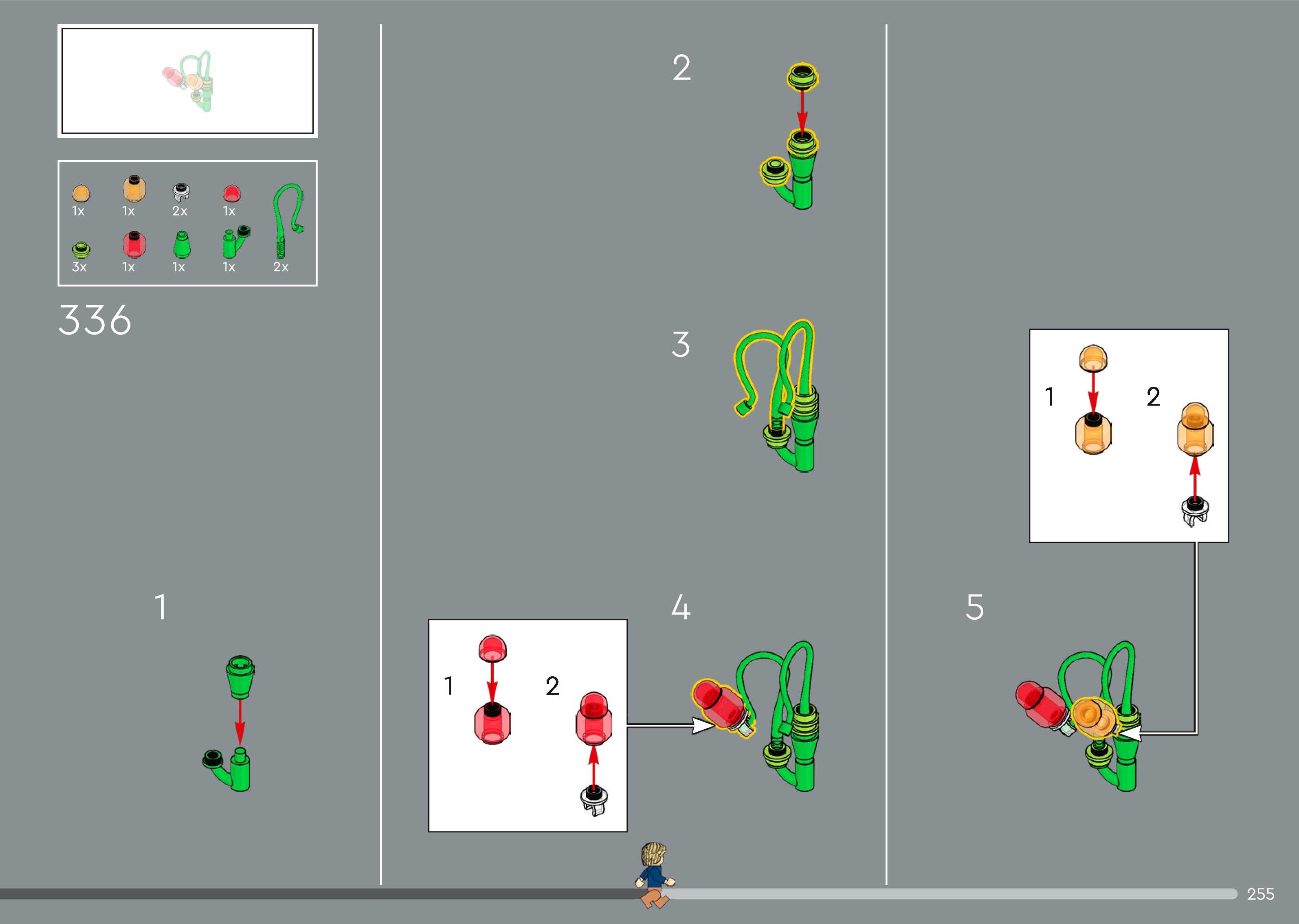 1x 1x 2x 1x
3x 1x 1x 1x 2x

336

1

2

3

1 2

4

1 2

5

255