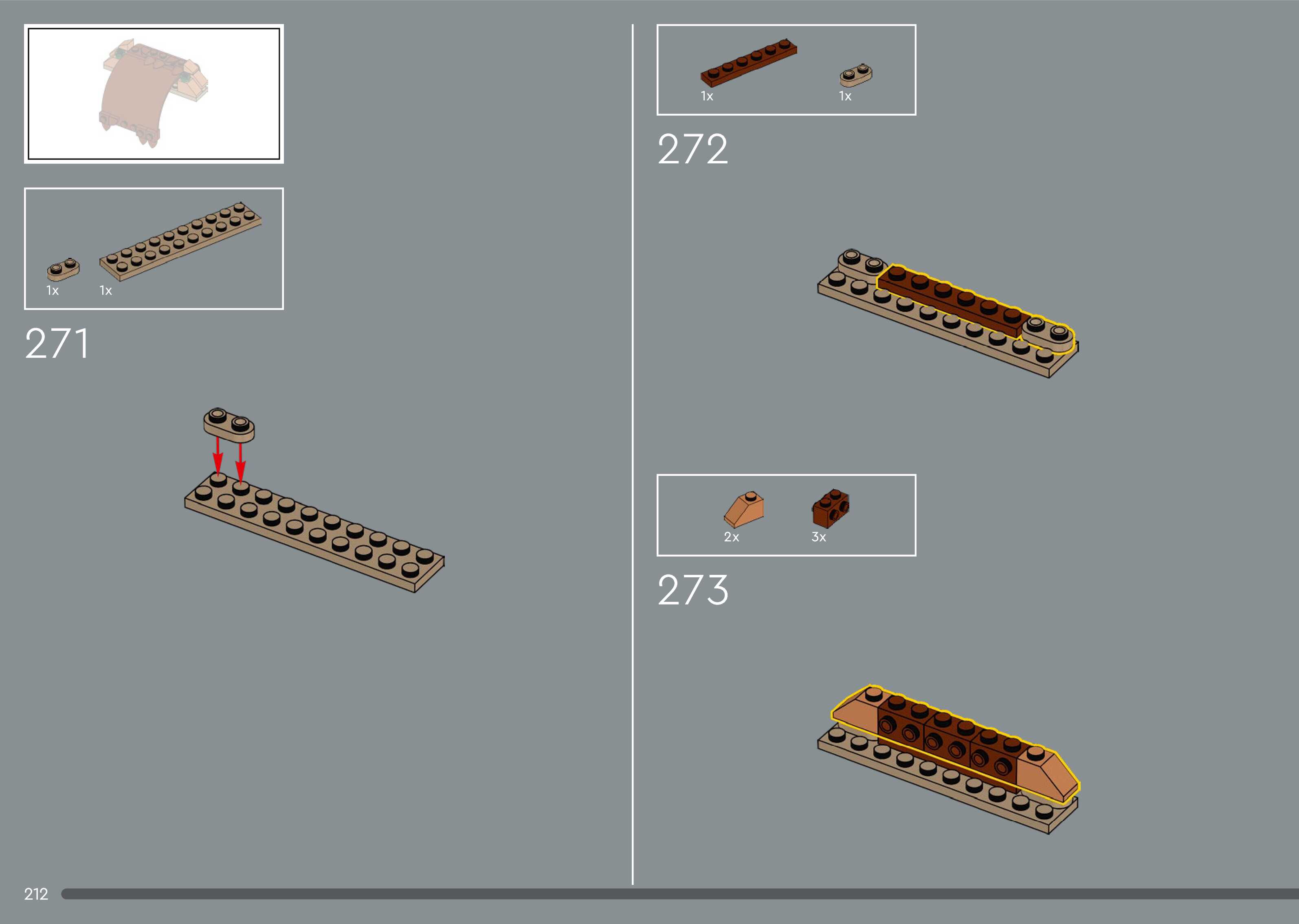 1x 1x

271

1x 1x

272

2x 3x

273

212