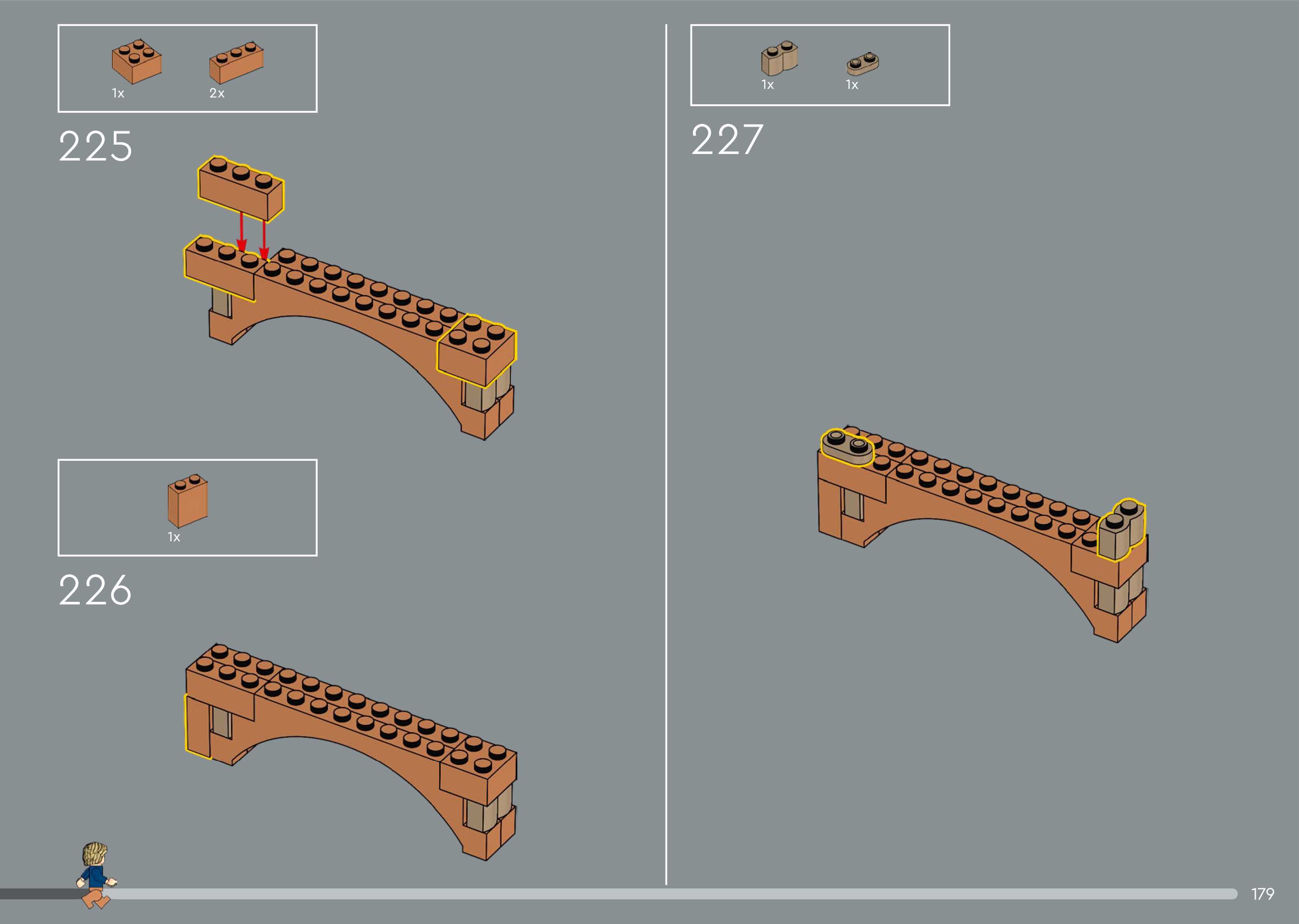 1x 2x

225

1x

226

1x 1x

227

179