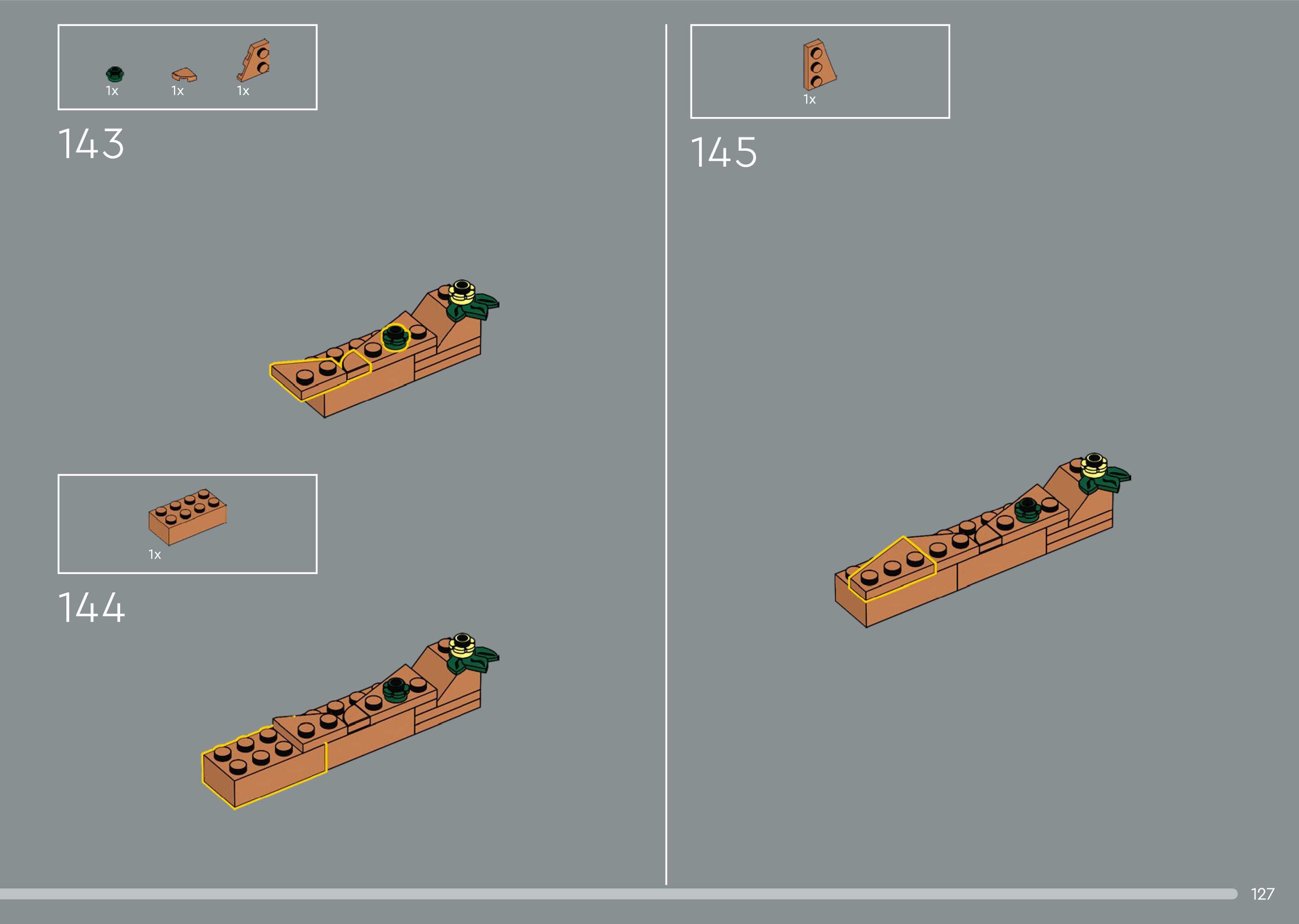 1x 1x 1x

143

1x

144

1x

145

127