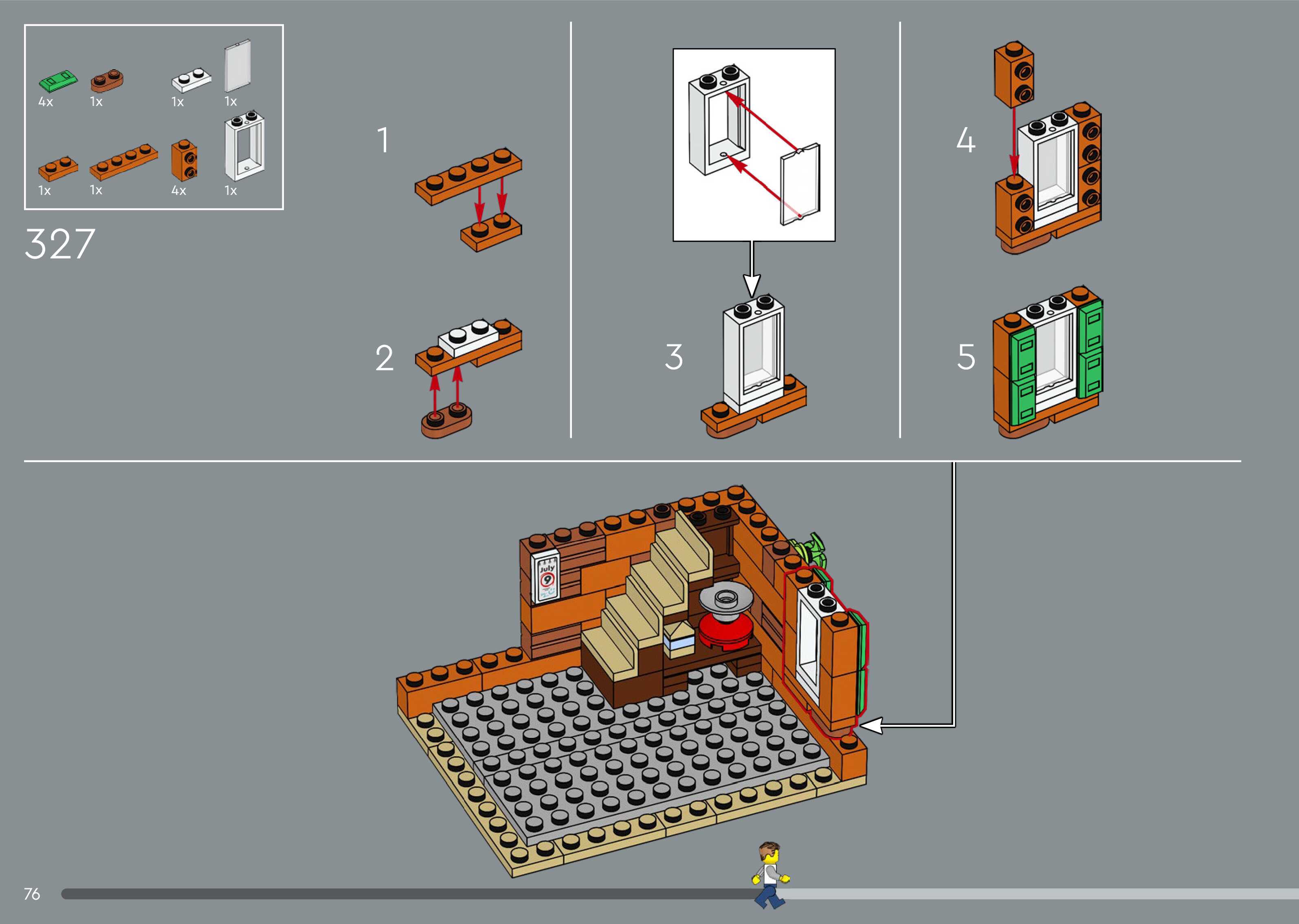 4x 1x 1x 1x
1x 1x 4x 1x

327

1

2

3

4

5

July
9

76