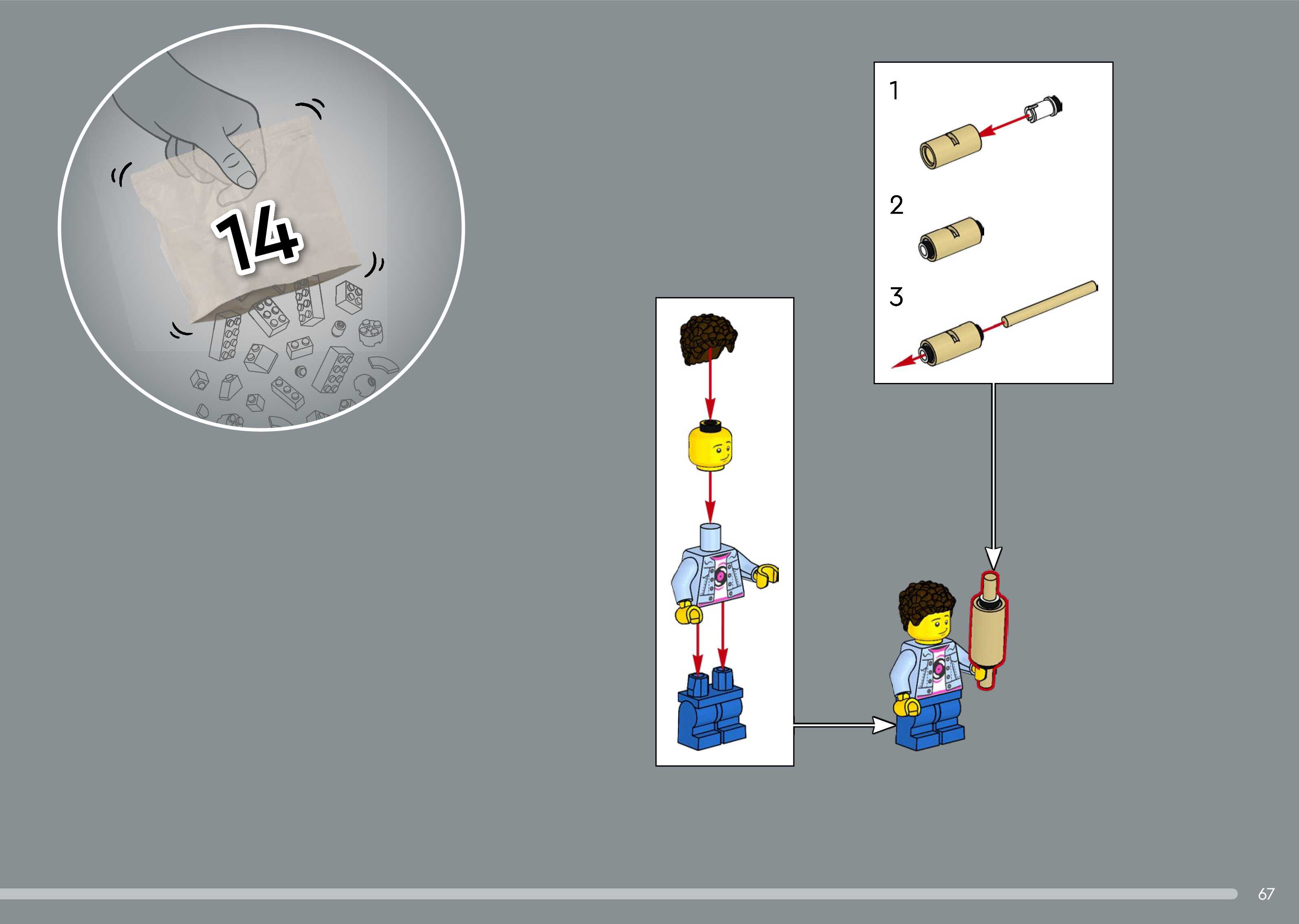 14

1

2

3

67