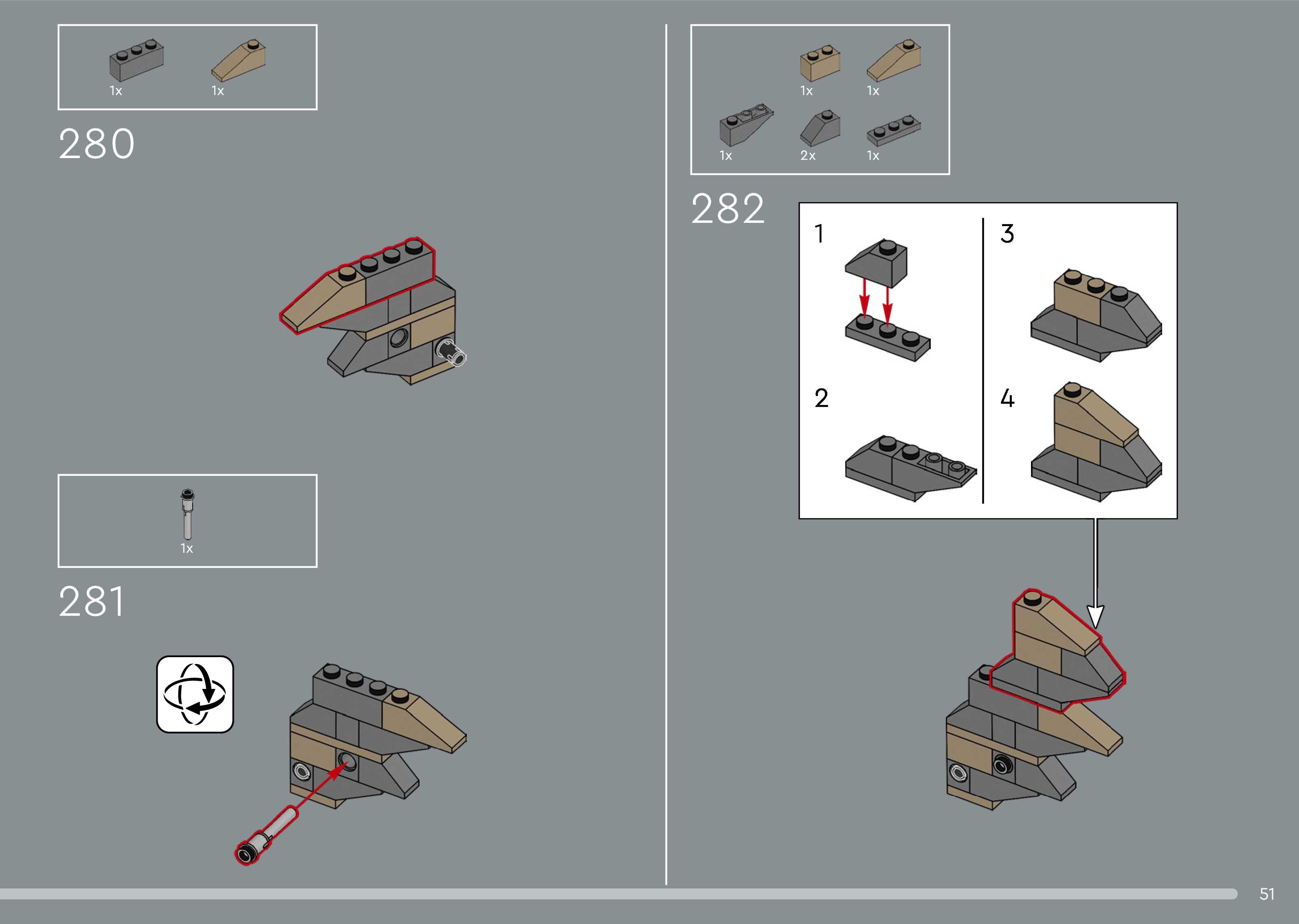 1x 1x

280

1x

281

1x 1x
1x 2x 1x

282

1
2
3
4

51