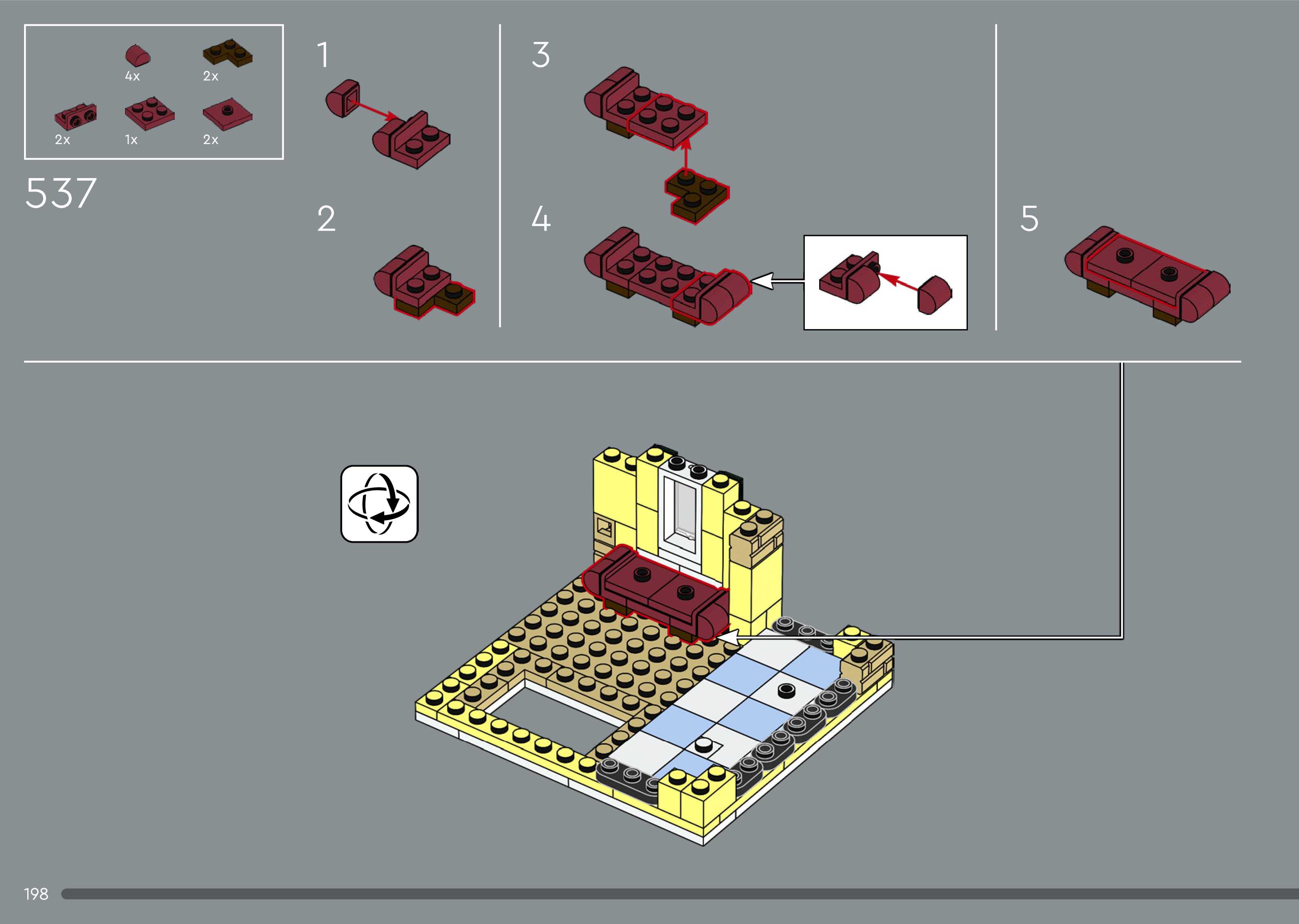 4x
2x
2x
1x
2x

537

1

2

3

4

5

198