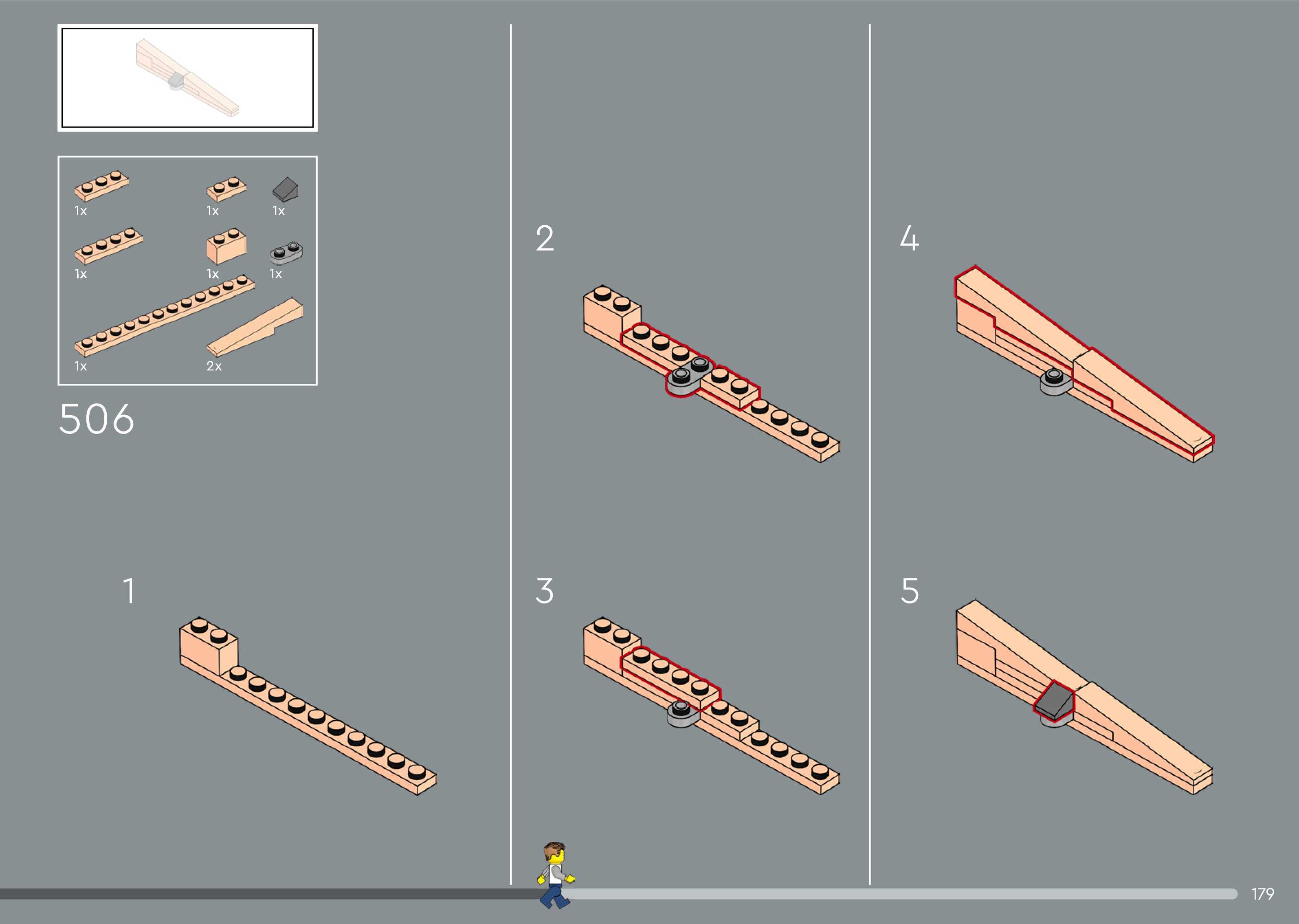 1x 1x 1x
1x 1x 1x
1x 2x

506

1

2

3

4

5

179