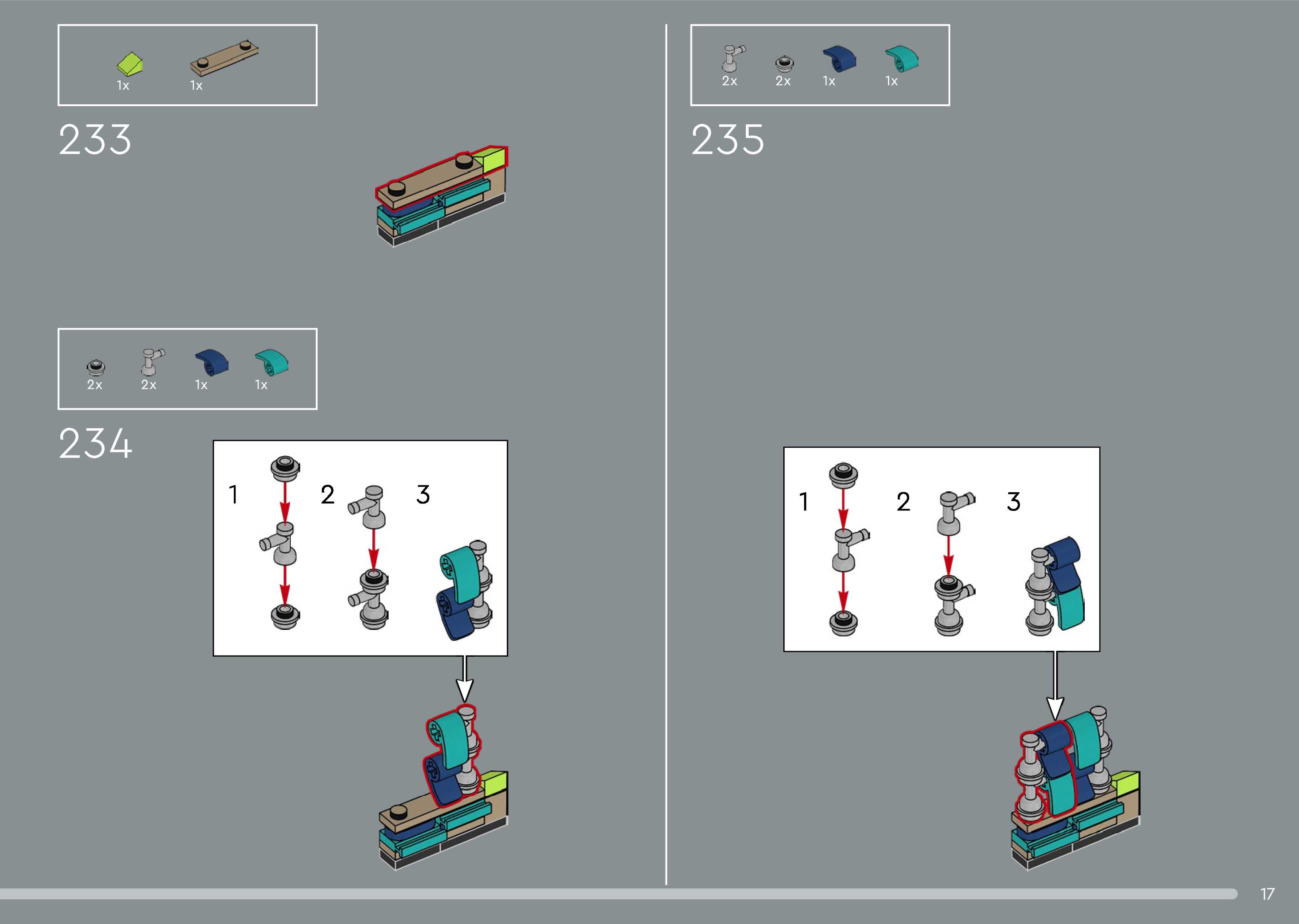 1x 1x

233

2x 2x 1x 1x

234

1 2 3

2x 2x 1x 1x

235

1 2 3

17