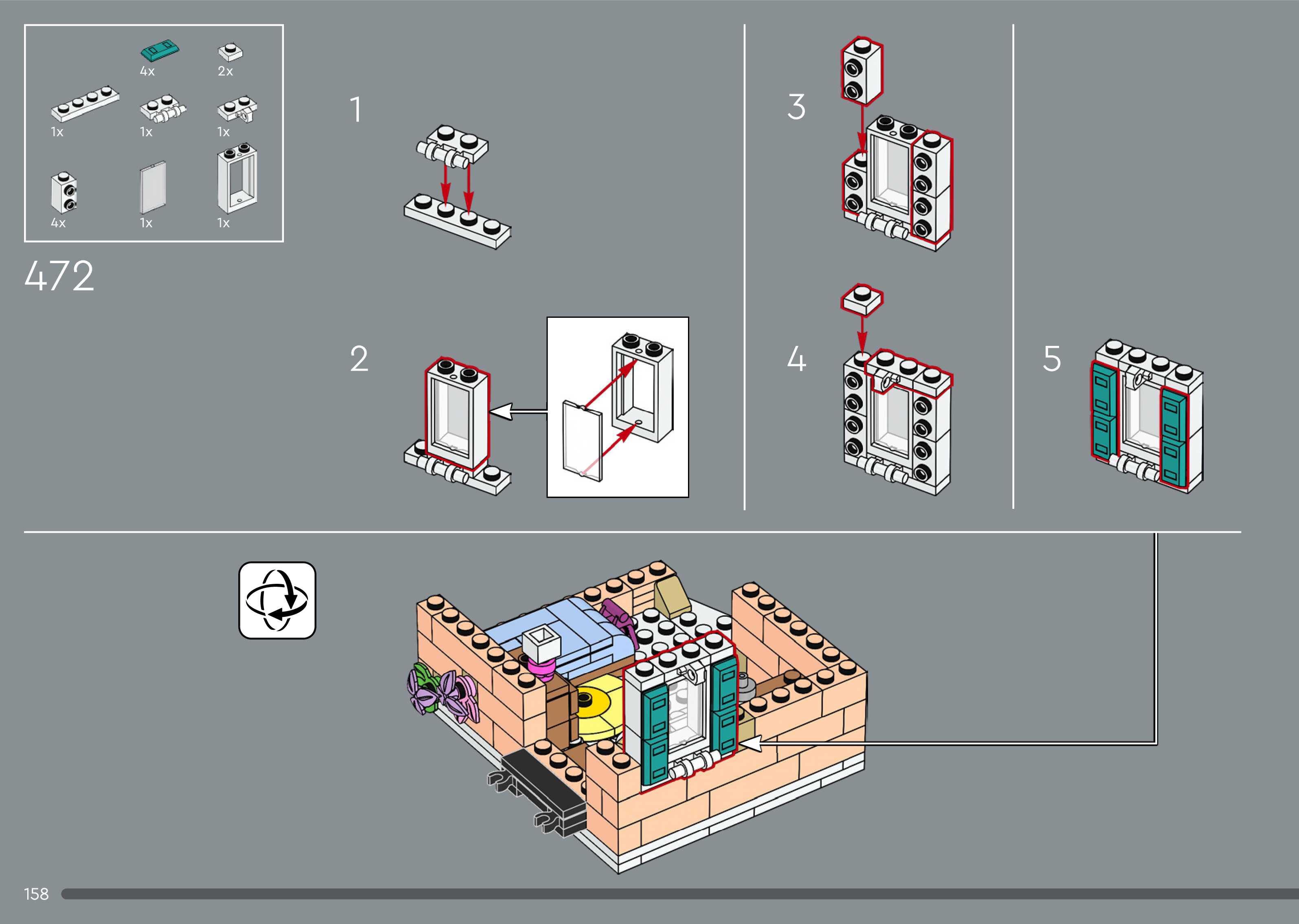 4x 2x
1x 1x 1x
4x 1x 1x

472

1

2

3

4

5

158