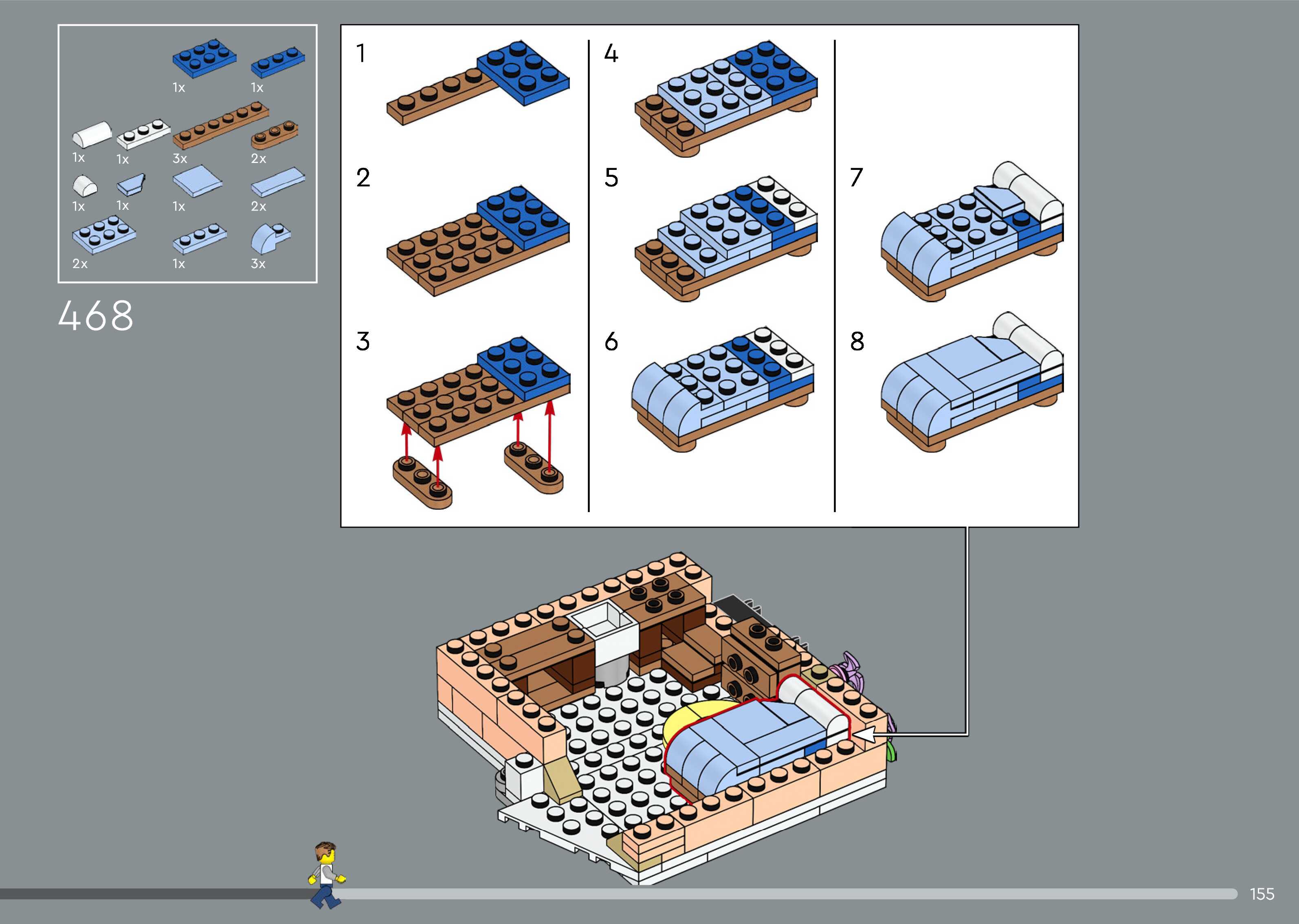 1x 1x
1x 1x 3x 2x
1x 1x 1x 2x
2x 1x 3x

468

1
2
3
4
5
6
7
8

155