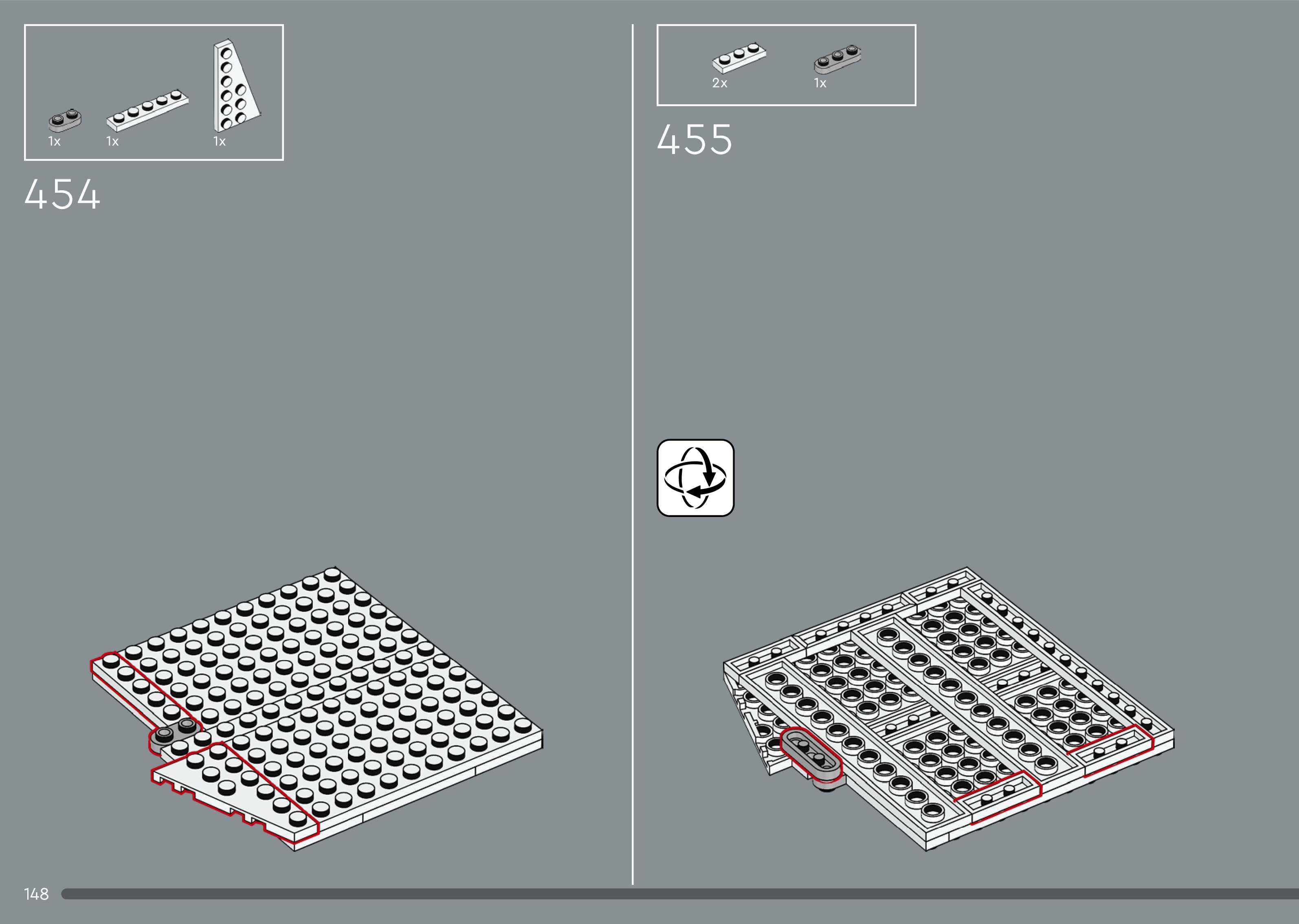 1x 1x 1x

454

2x 1x

455

148