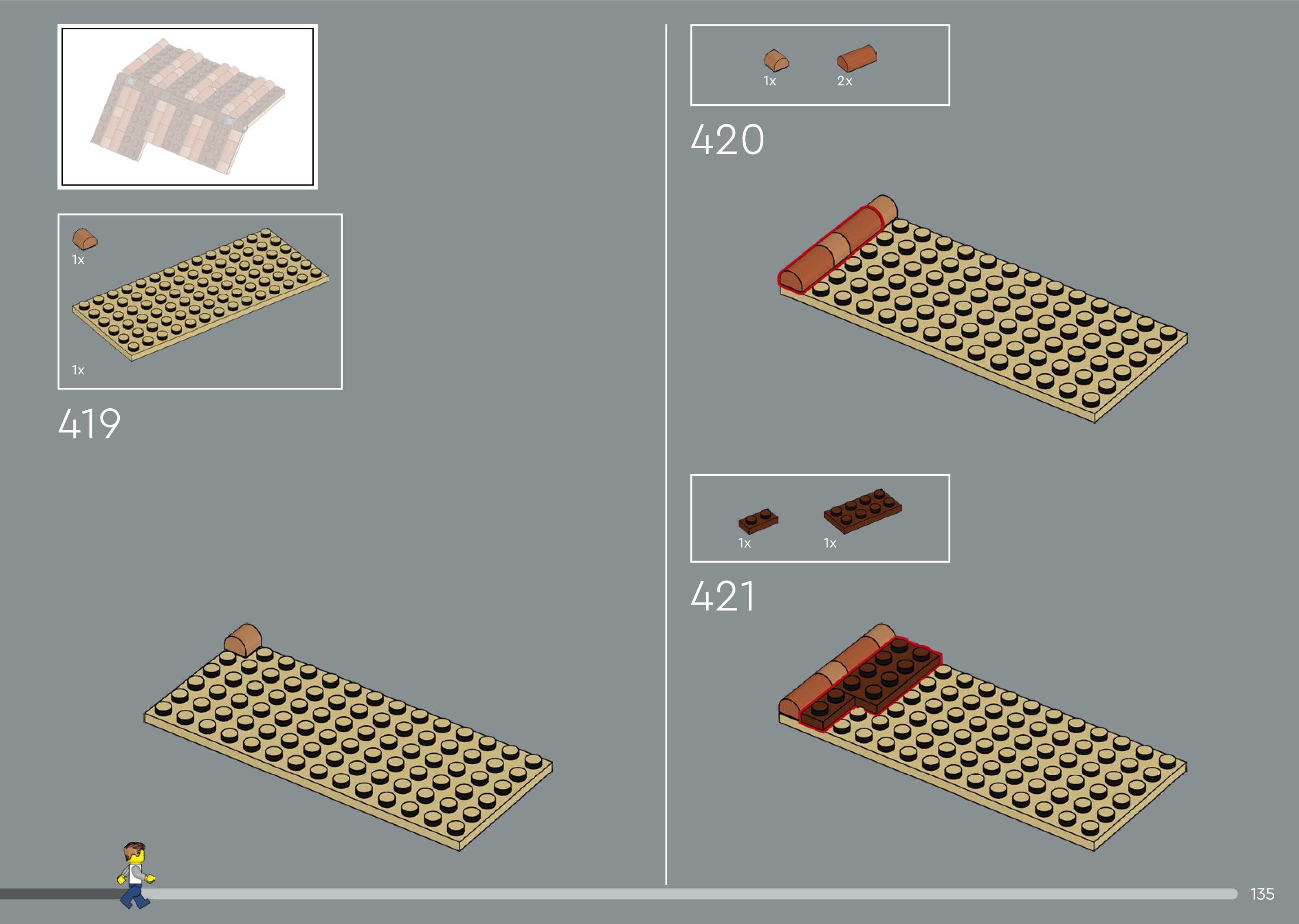 1x

1x

419

1x 2x

420

1x 1x

421

135