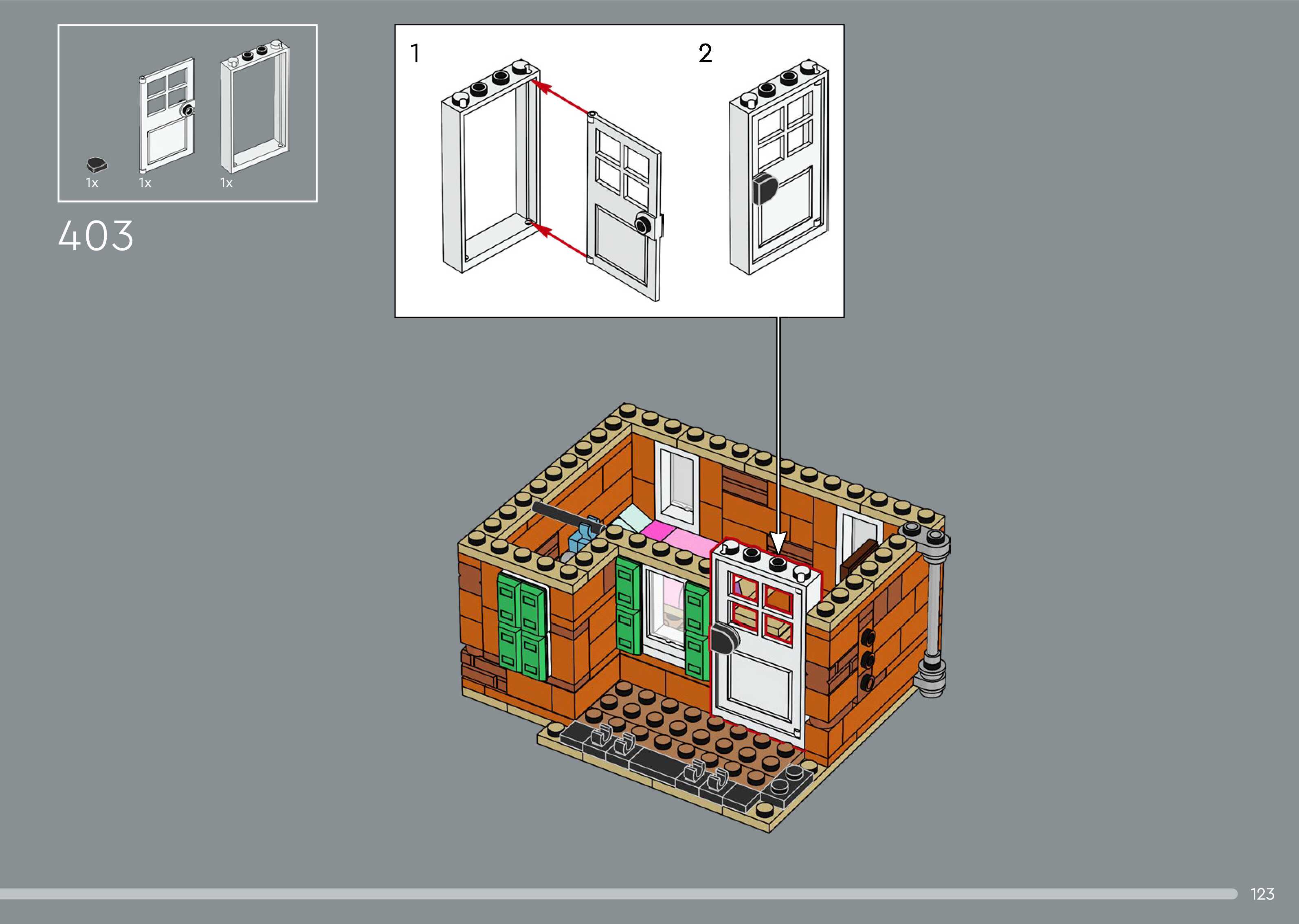 1x 1x 1x

403

1

2

123