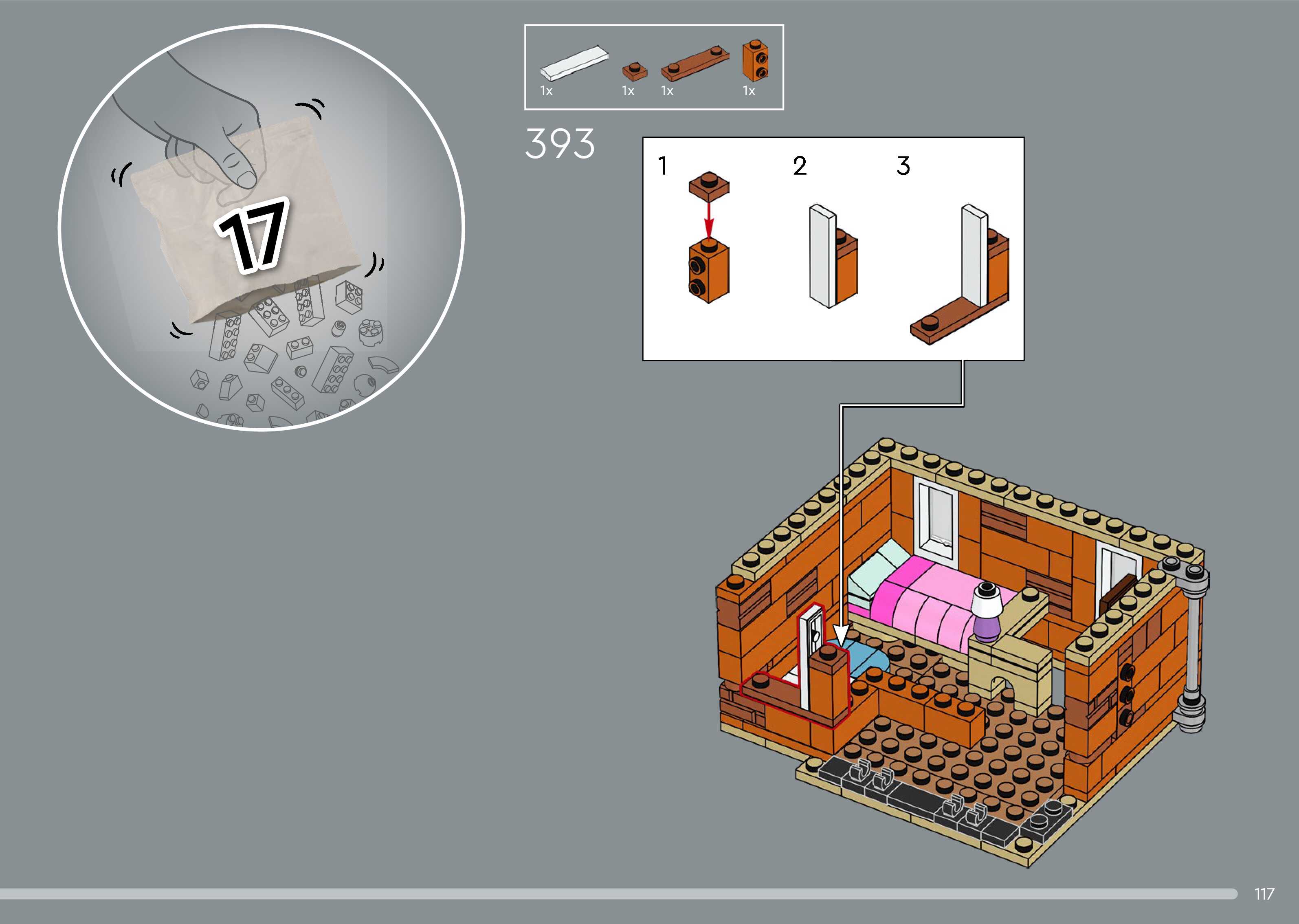 17

1x 1x 1x 1x

393

1 2 3

117