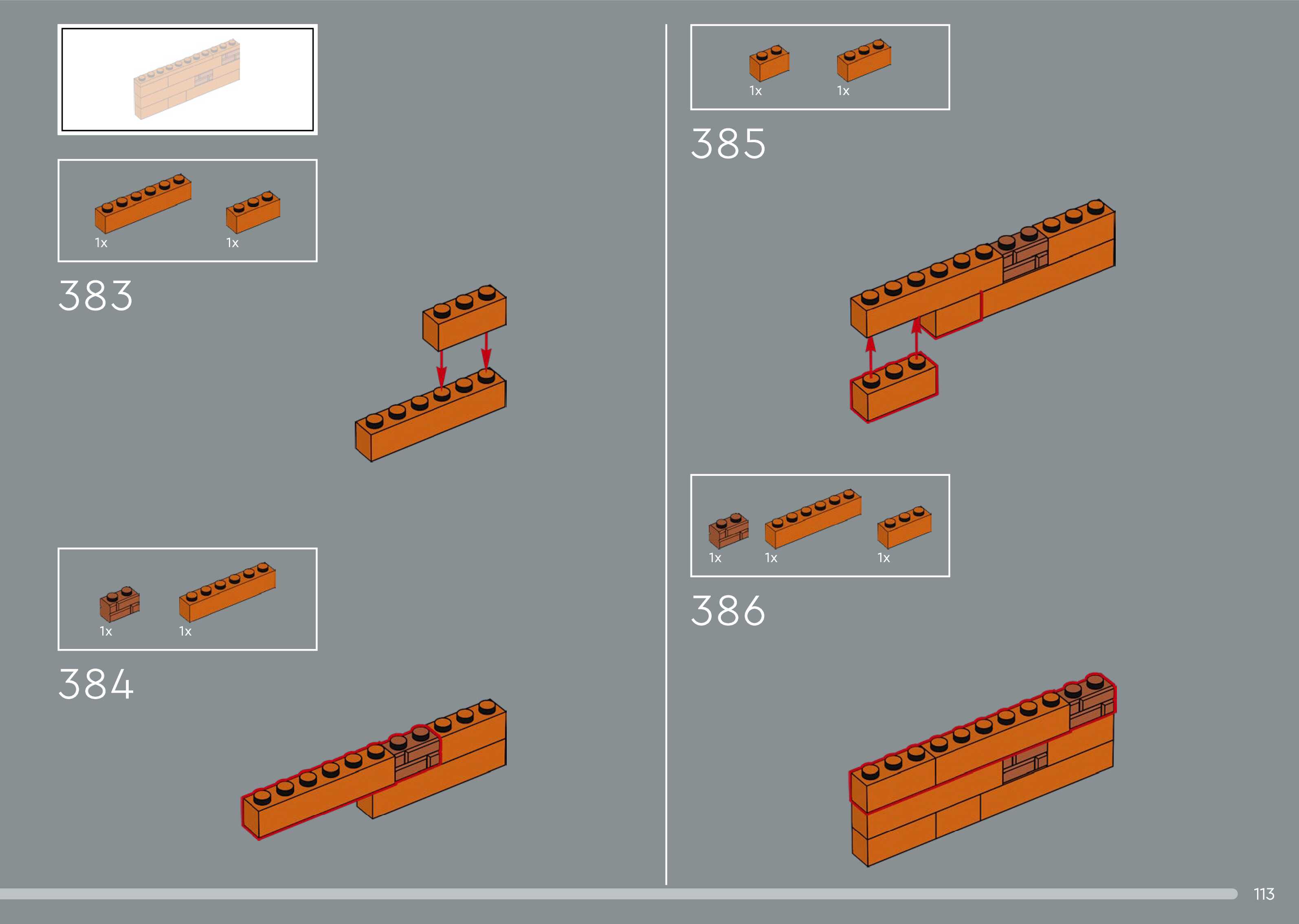 1x 1x

383

1x 1x

384

1x 1x

385

1x 1x 1x

386

113