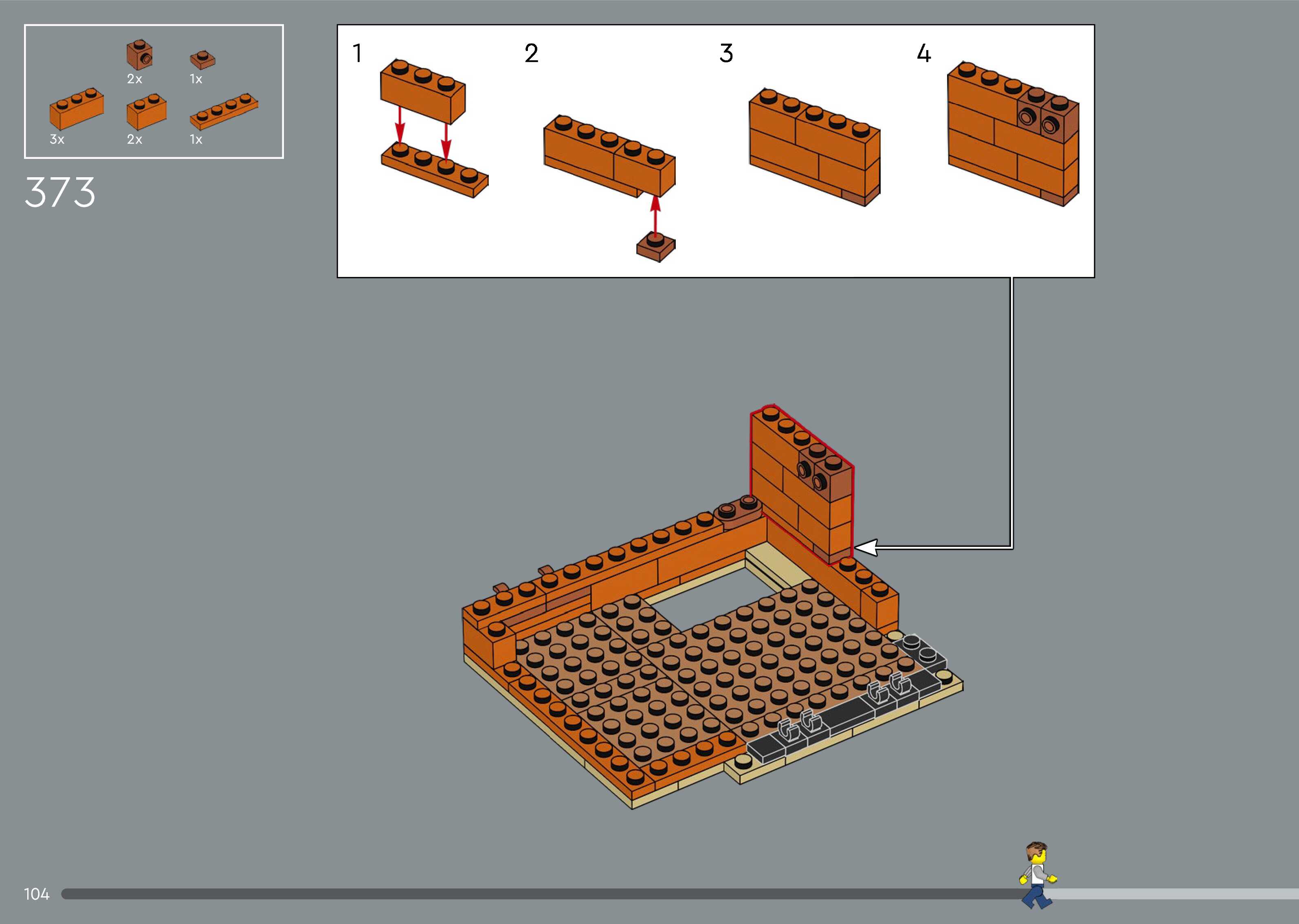 2x
1x
3x
2x
1x

373

1
2
3
4

104