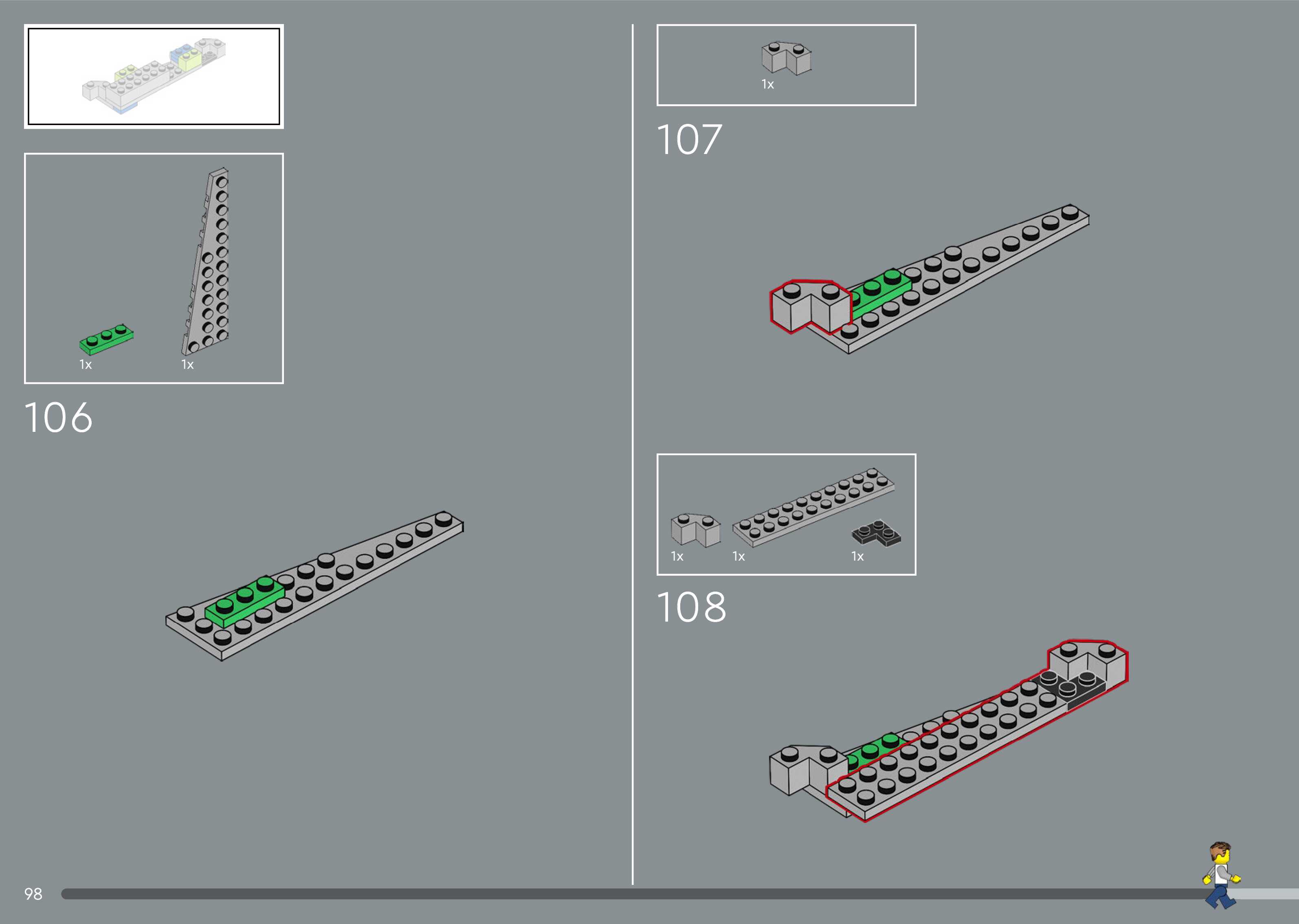 1x

1x

106

1x

107

1x

1x

1x

108

98