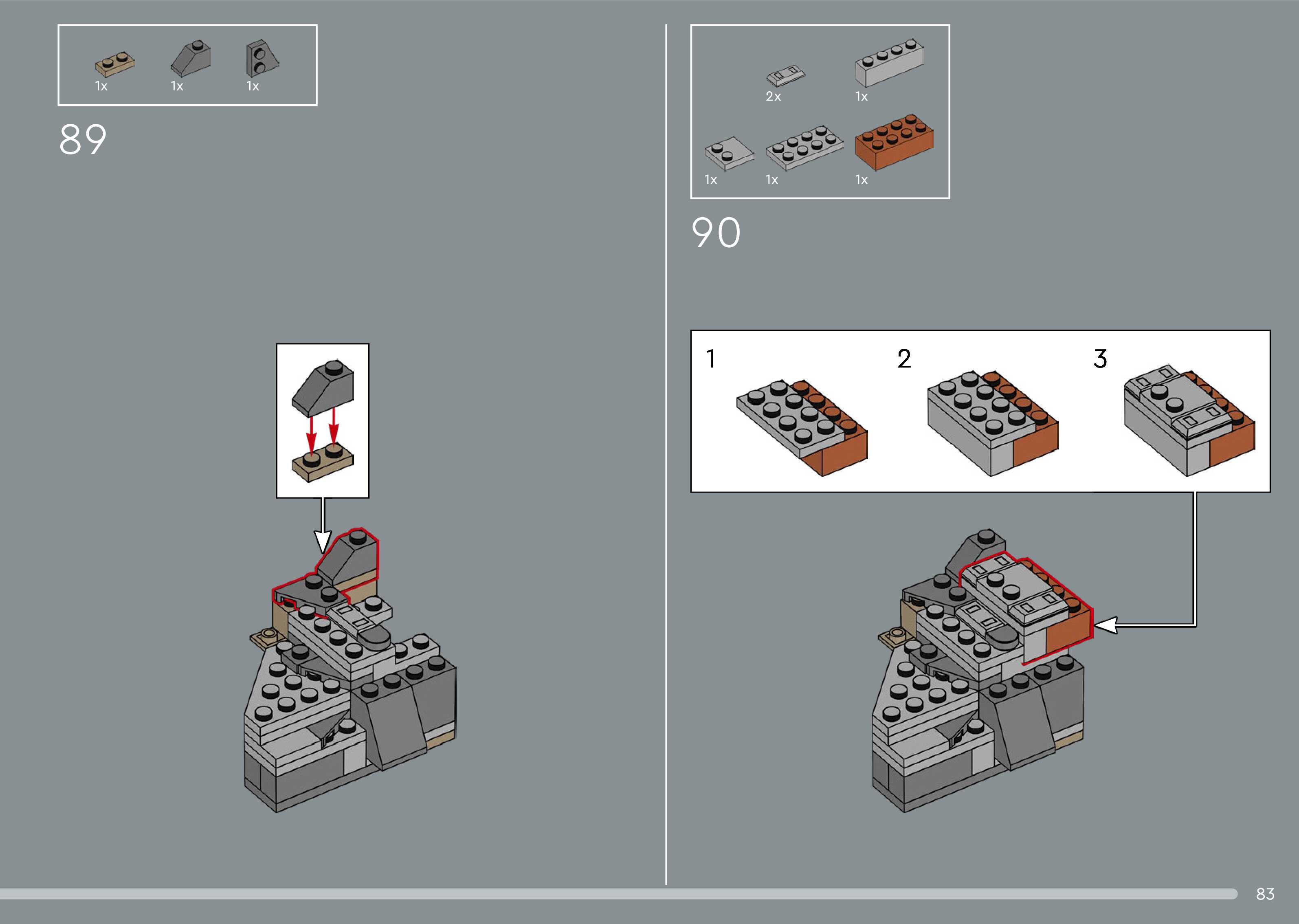 1x 1x 1x

89

2x 1x

1x 1x 1x

90

1

2

3

83