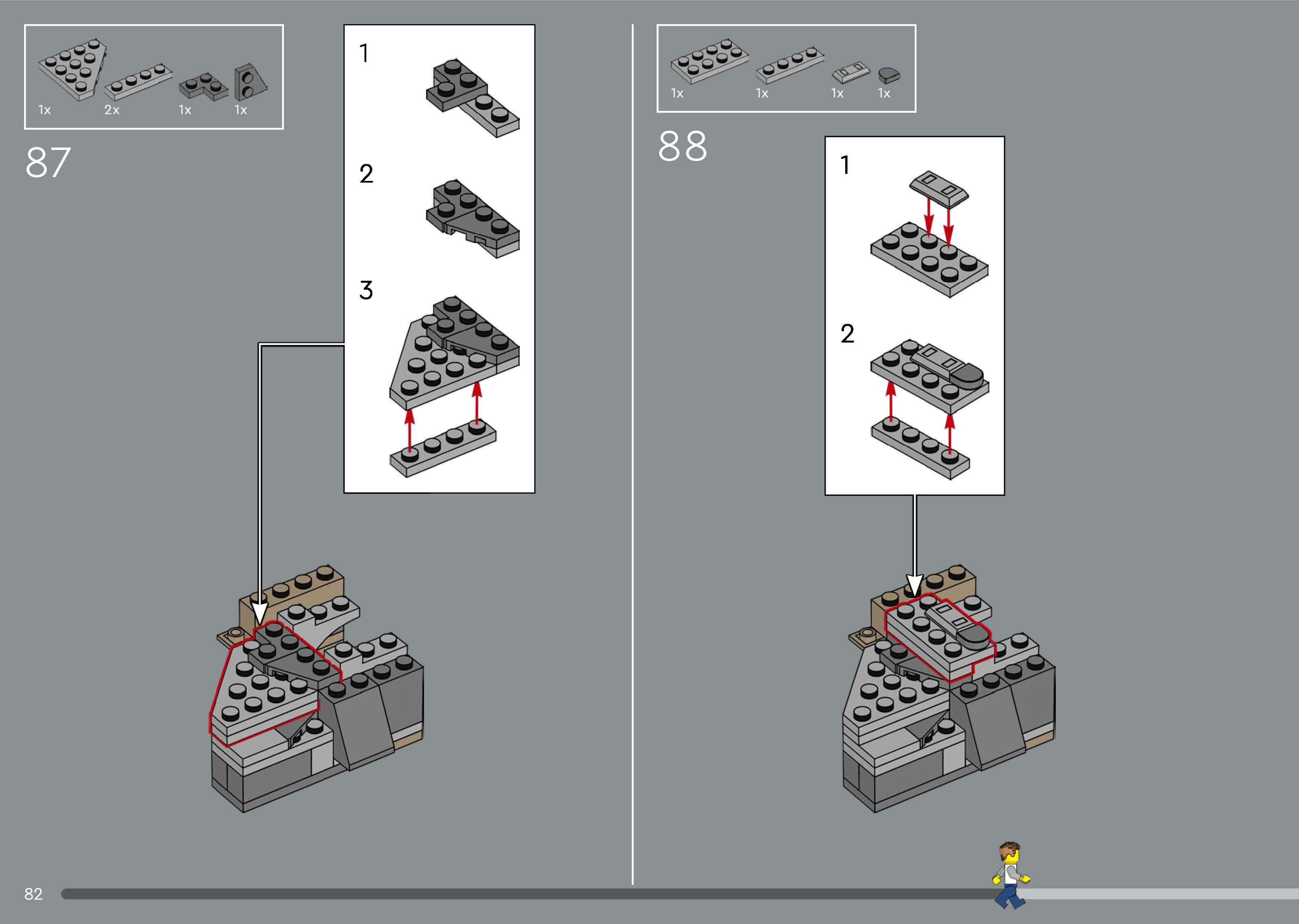 1x 2x 1x 1x

87

1

2

3

1x 1x 1x 1x

88

1

2

82