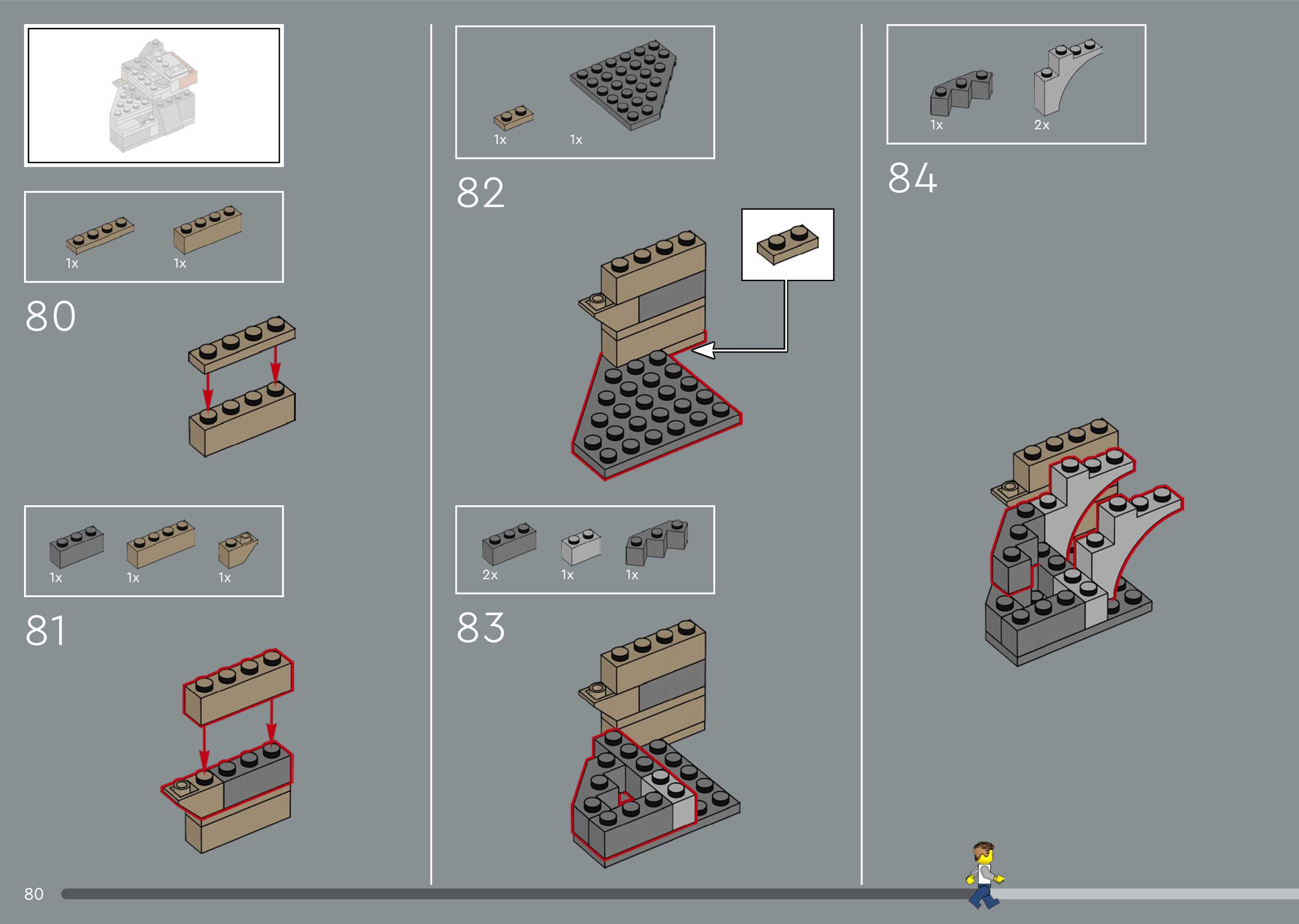 1x 1x

80

1x 1x 1x

81

1x 1x

82

2x 1x 1x

83

1x 2x

84

80