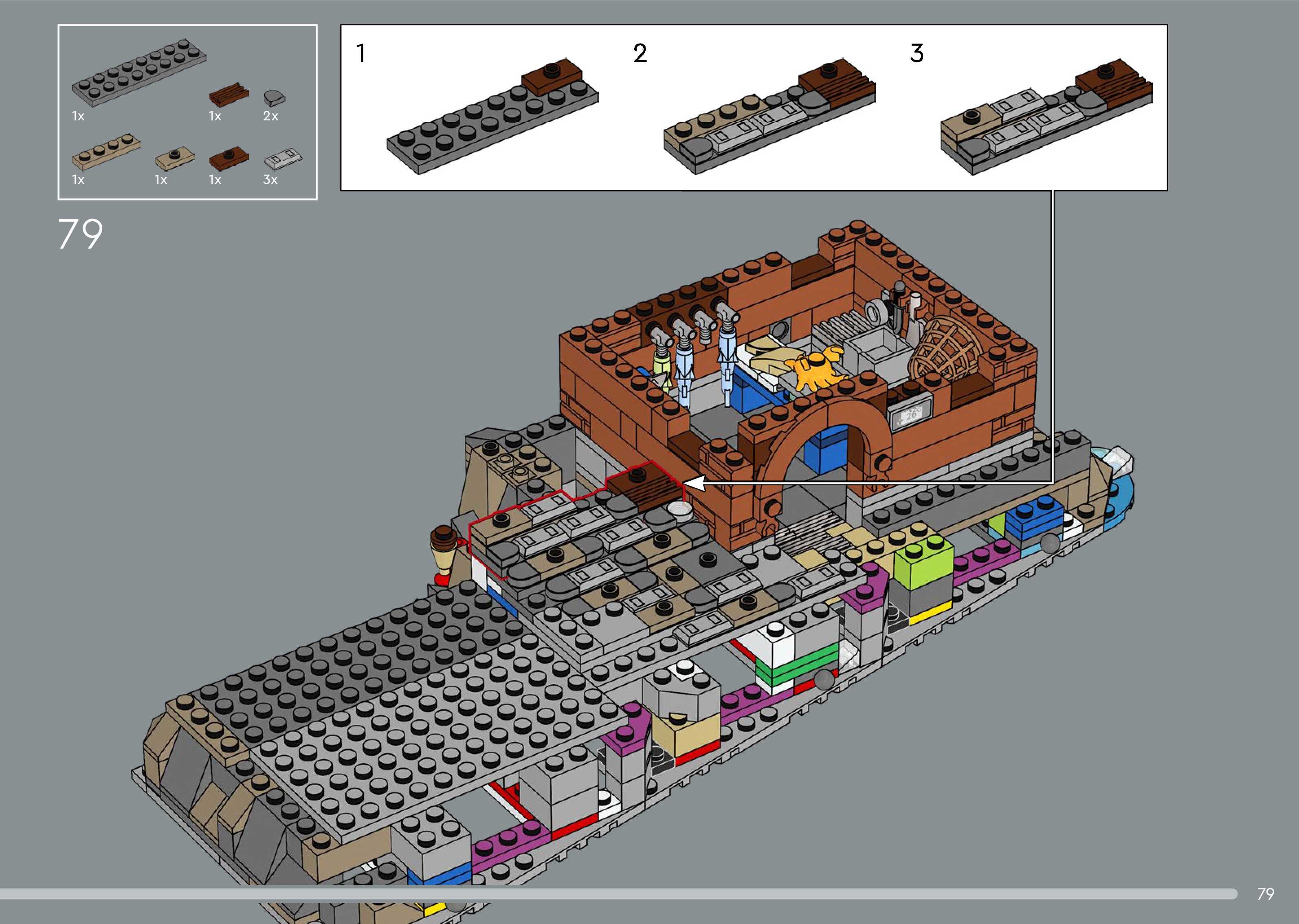 1x 1x 2x

1x 1x 1x 3x

79

1

2

3

26

79