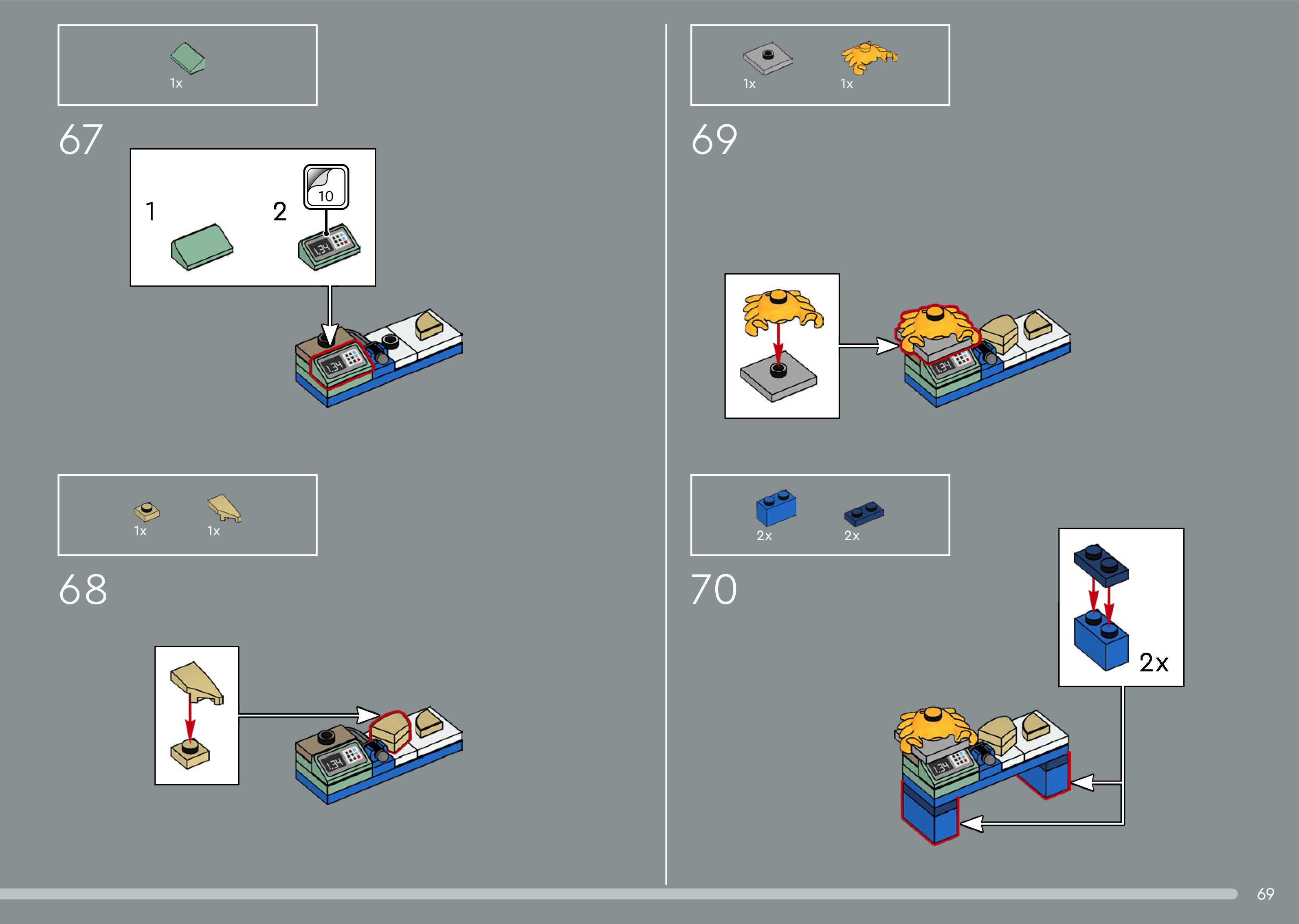 1x

67

1

2

10

1.34

1.34

1x

1x

68

1.34

1x

1x

69

1.34

2x

2x

70

2x

1.34

69