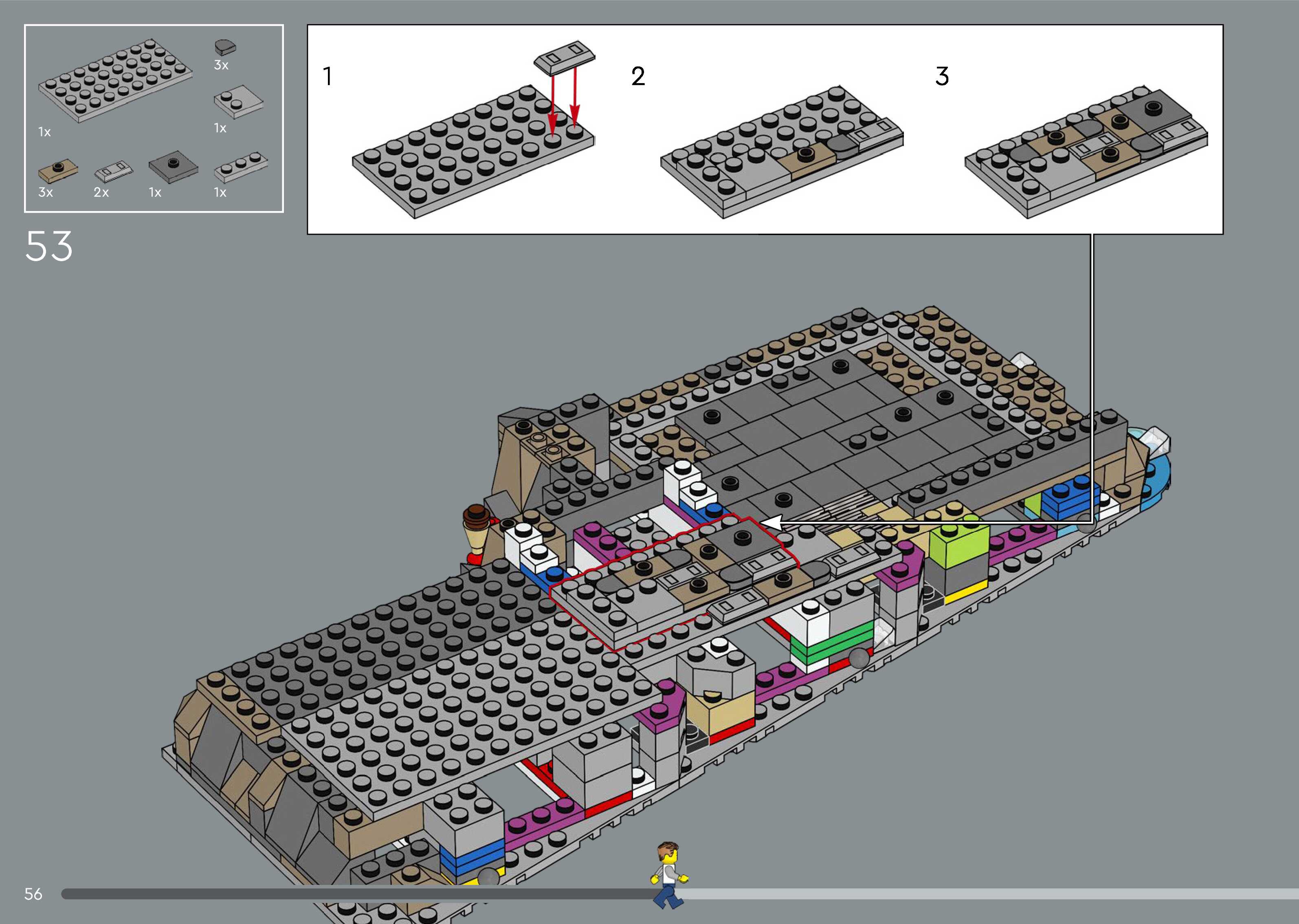 1x
3x
1x
3x
2x
1x
1x

53

1
2
3

56