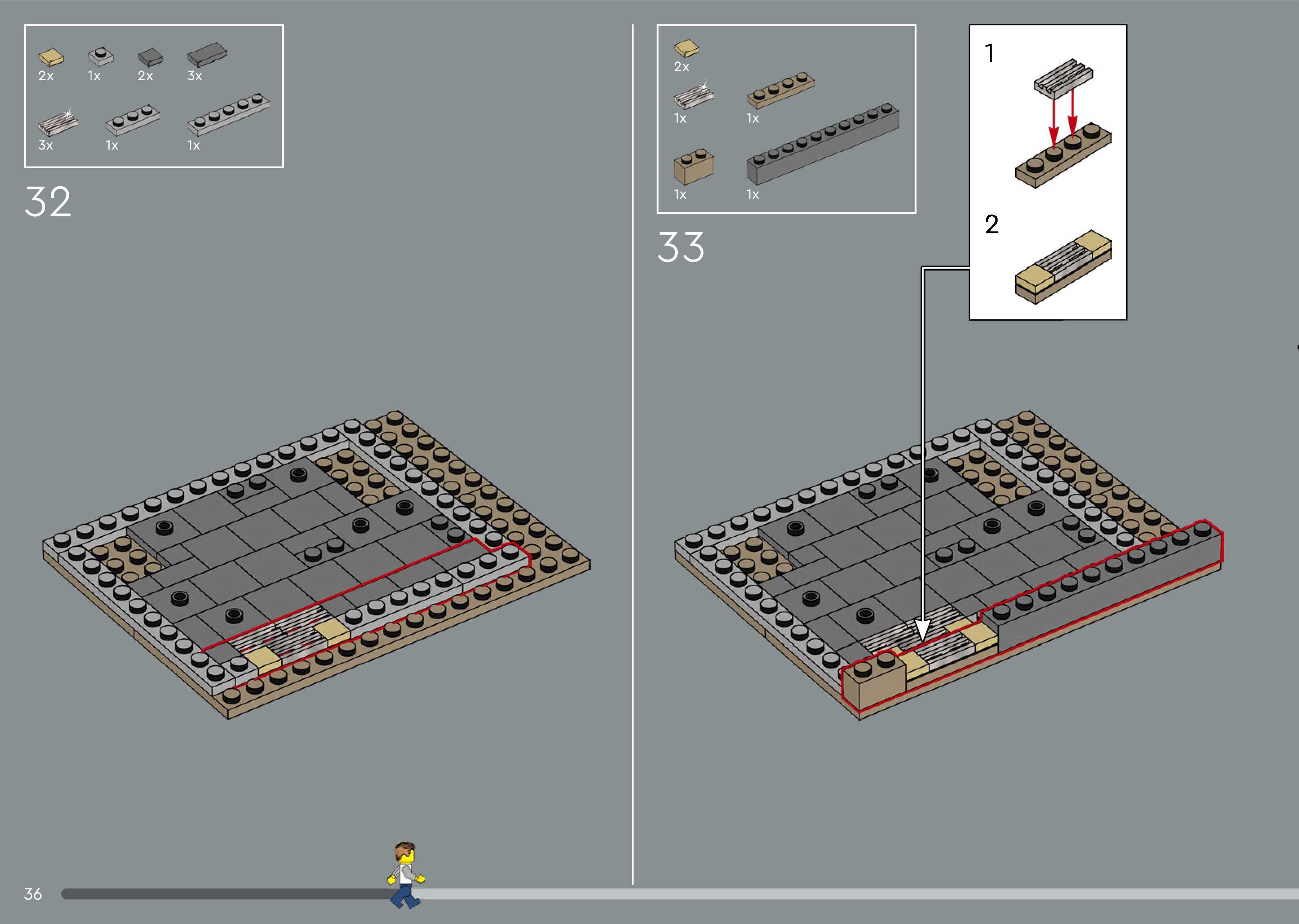 2x 1x 2x 3x

3x 1x 1x

32

2x

1x 1x

1x 1x

33

1

2

36