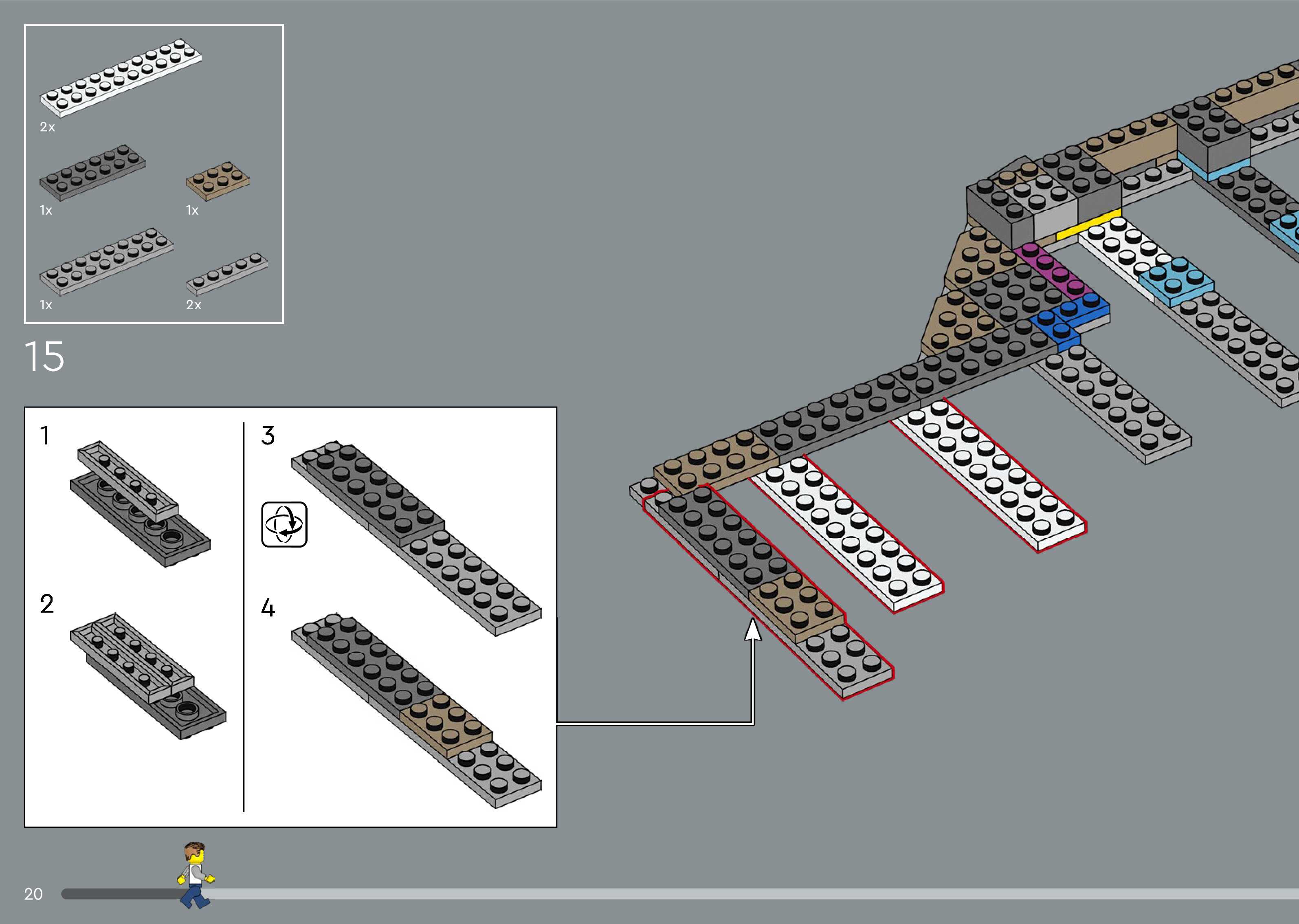 2x

1x

1x

1x

2x

15

1

2

3

4

20