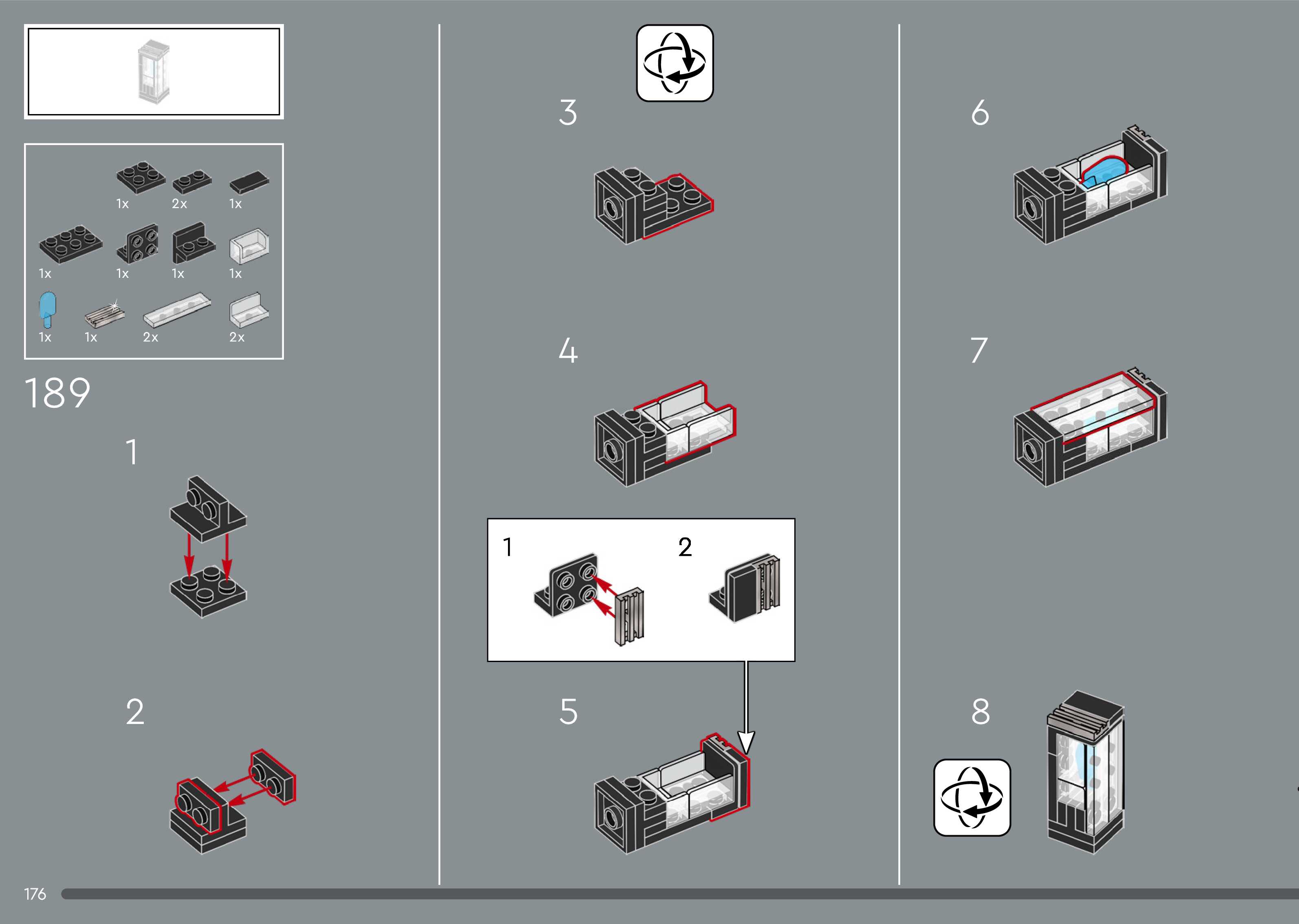 1x 2x 1x

1x 1x 1x 1x

1x 1x 2x 2x

189

1

2

3

4

1

2

5

6

7

8

176