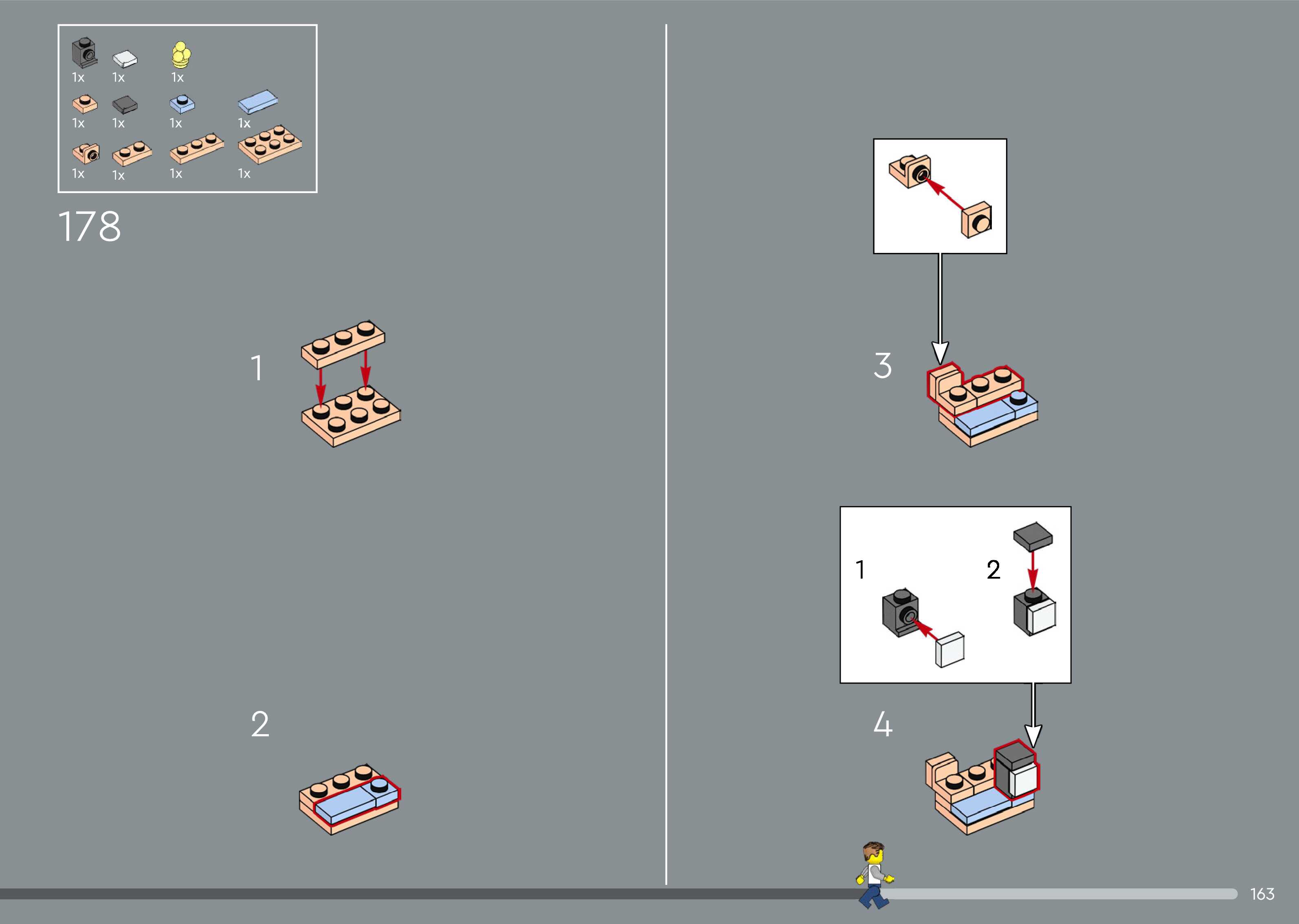 1x 1x 1x
1x 1x 1x 1x
1x 1x 1x 1x

178

1

2

3

1

2

4

163