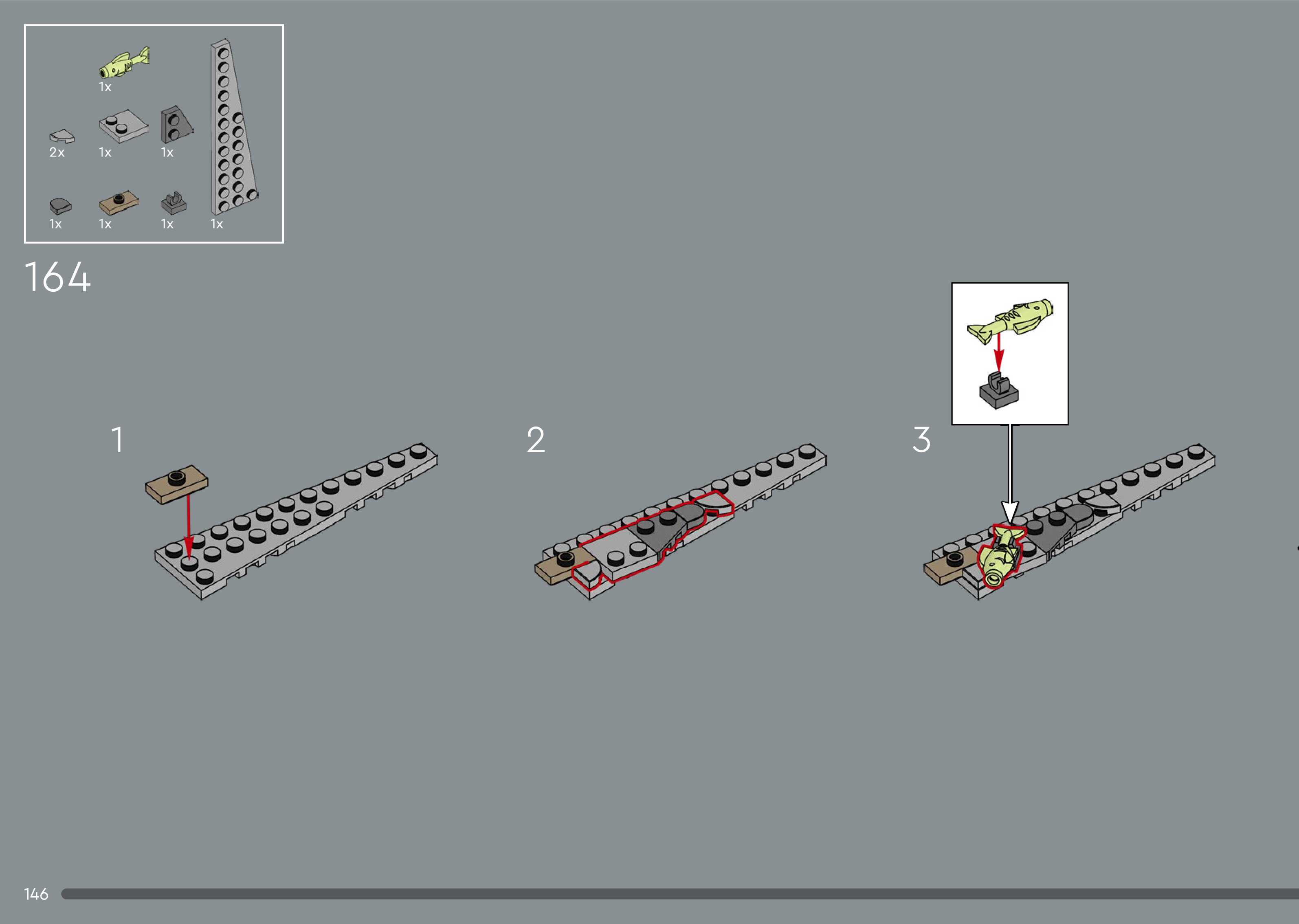 1x

2x
1x
1x

1x
1x
1x
1x

164

1

2

3

146