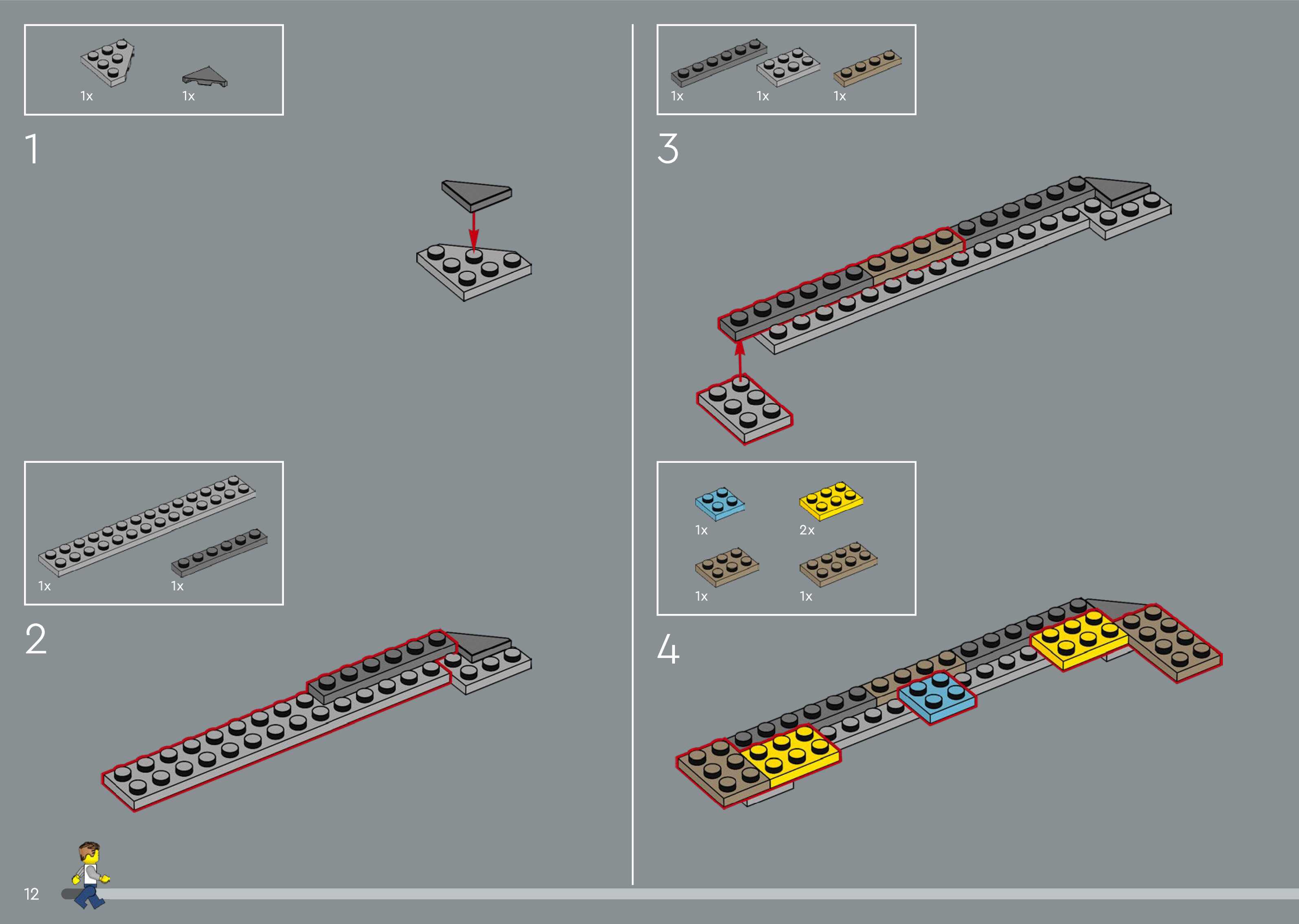 1x 1x

1

1x 1x

2

1x 1x 1x

3

1x 2x

1x 1x

4

12