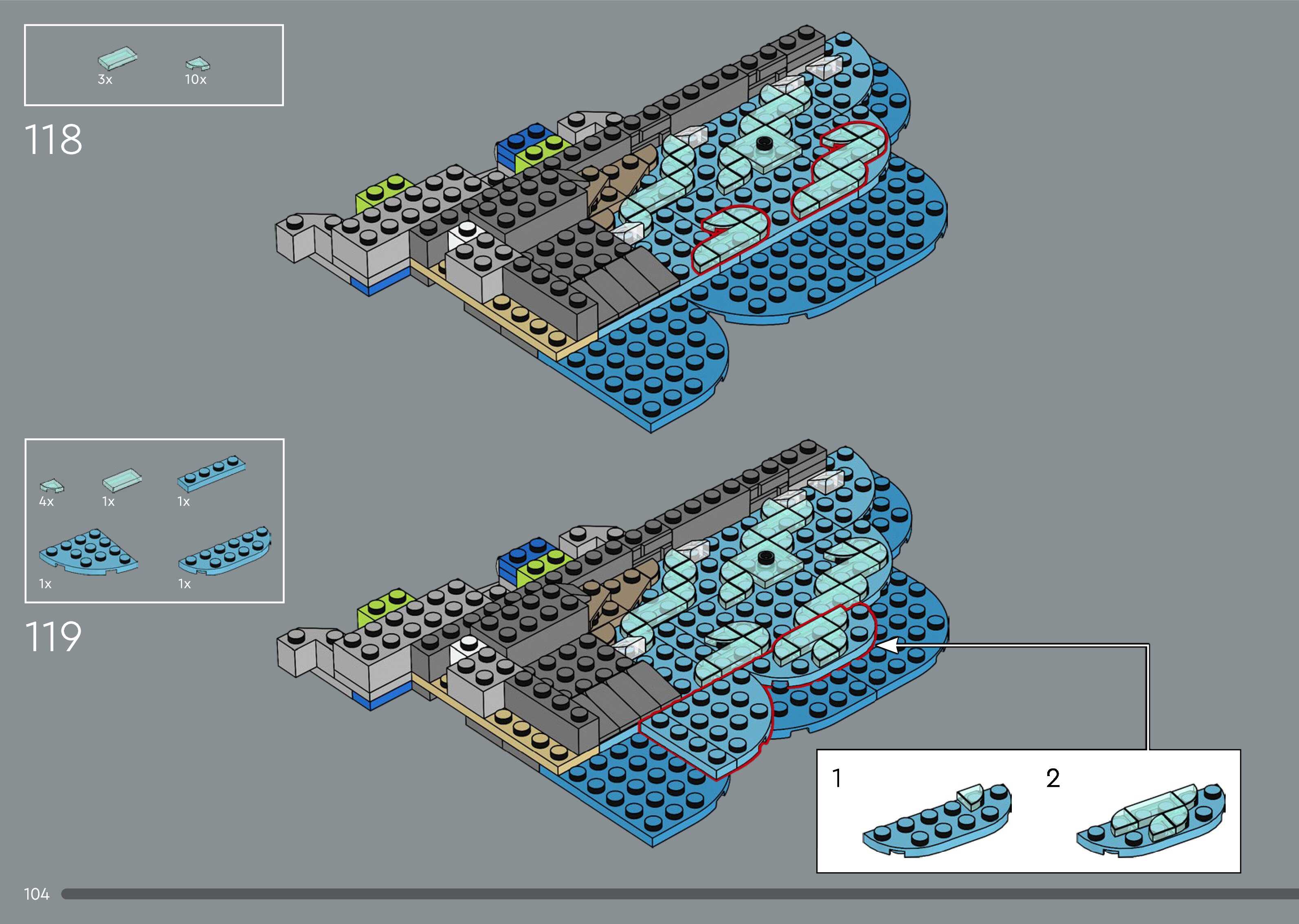 3x 10x

118

4x 1x 1x

1x 1x

119

1 2

104