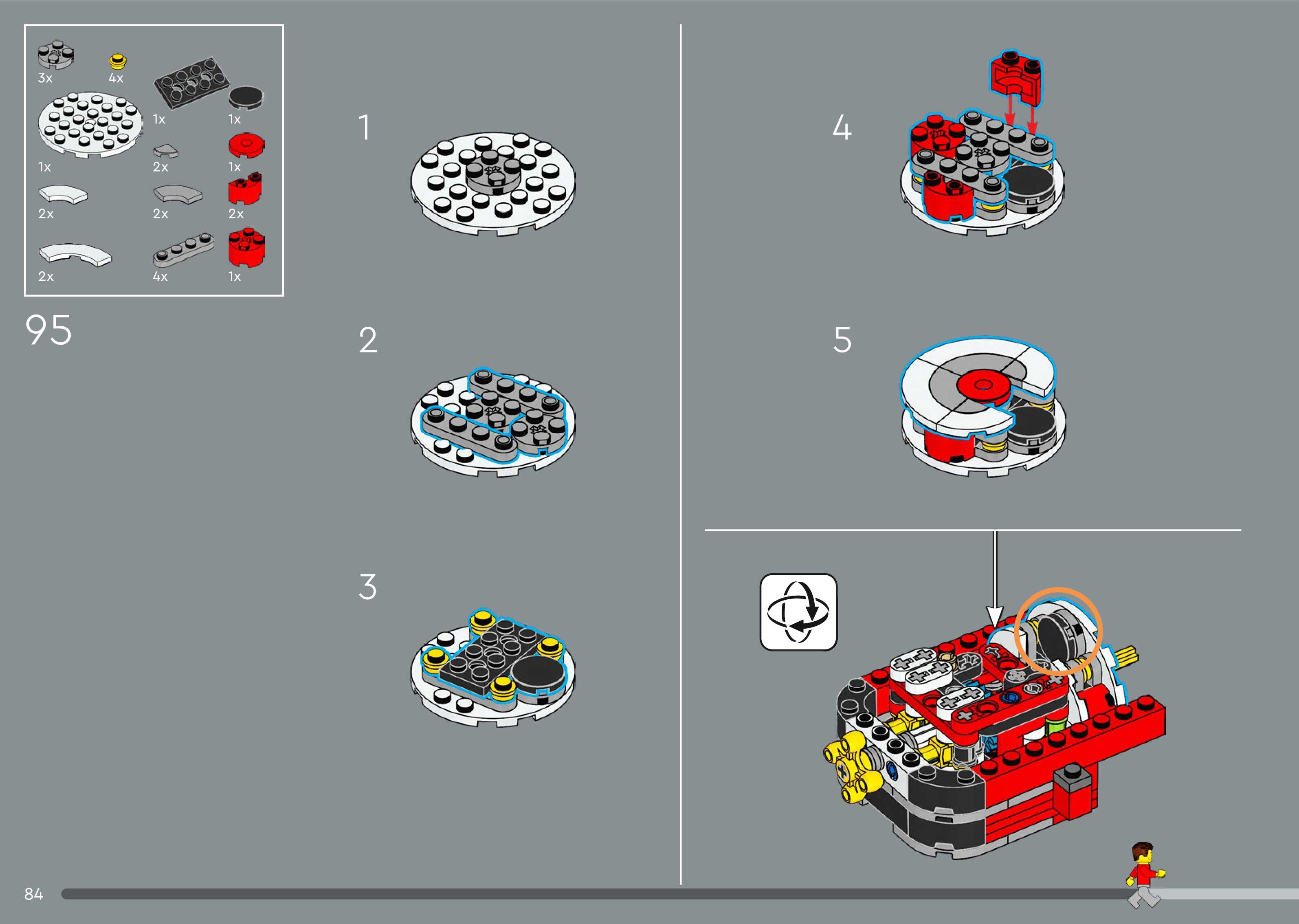 3x
4x
1x
1x
1x
2x
1x
2x
2x
2x
2x
4x
1x

95

1

2

3

4

5

84