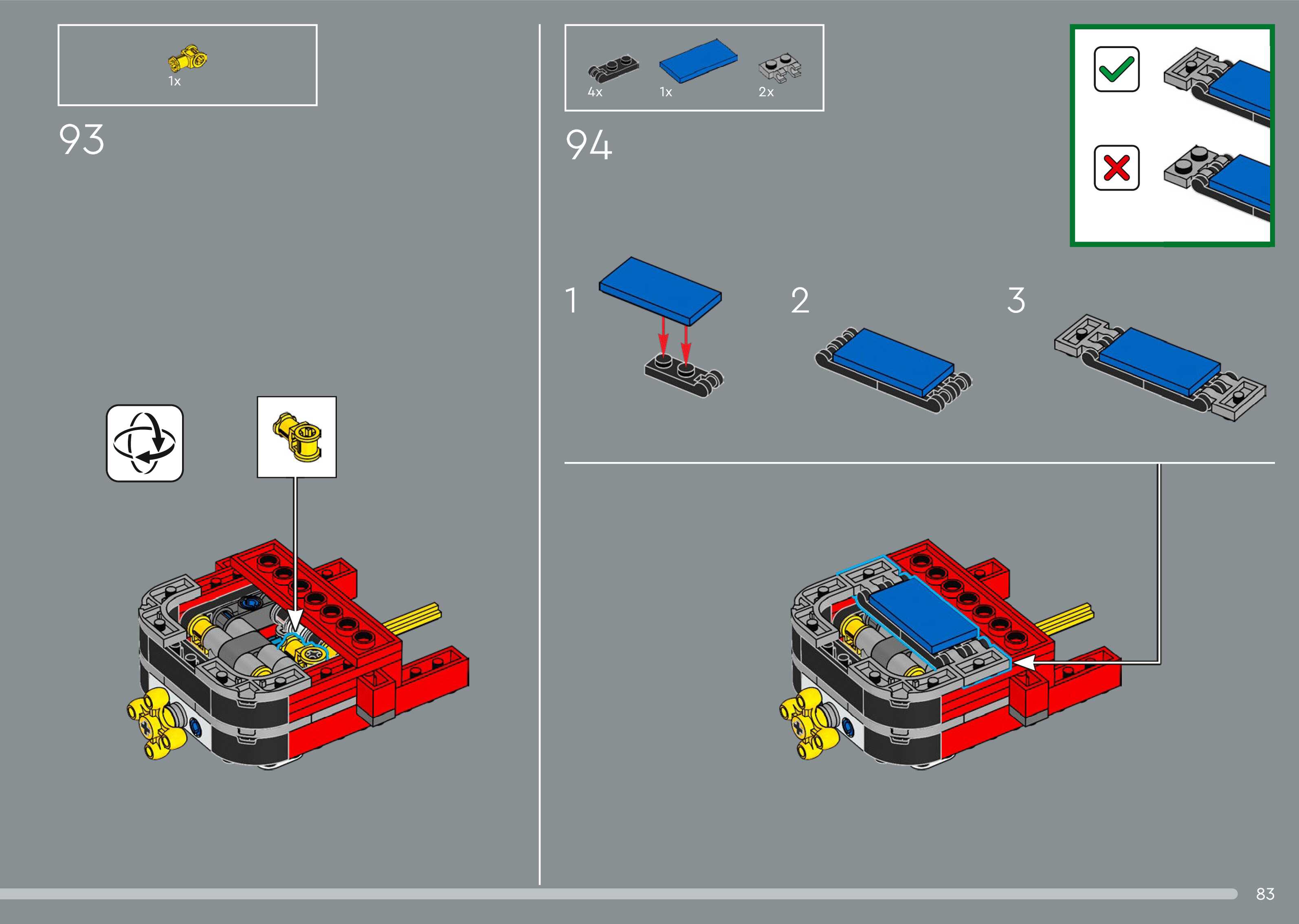 1x

93

4x 1x 2x

94

1

2

3

83