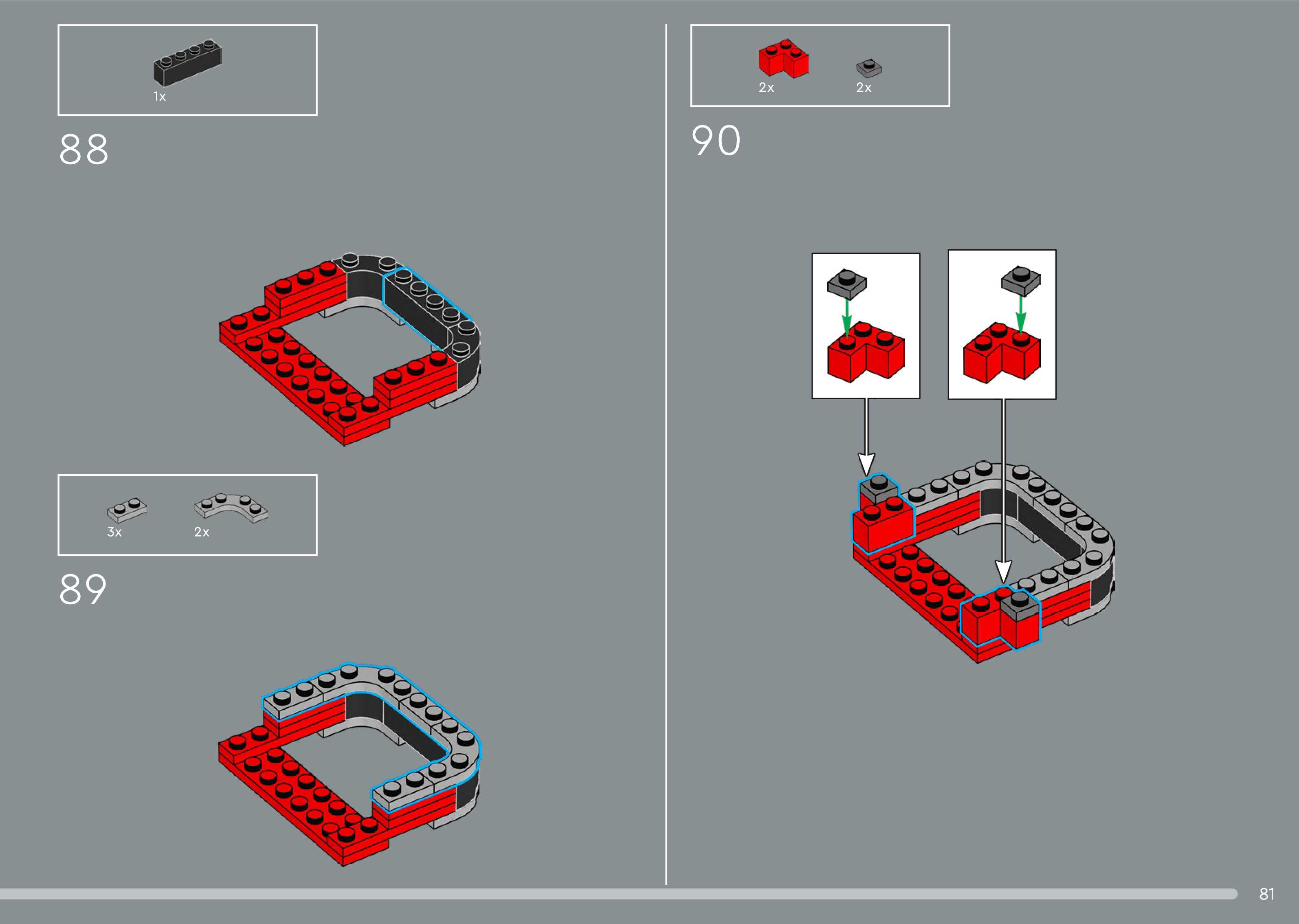 1x

88

3x

2x

89

2x

2x

90

81