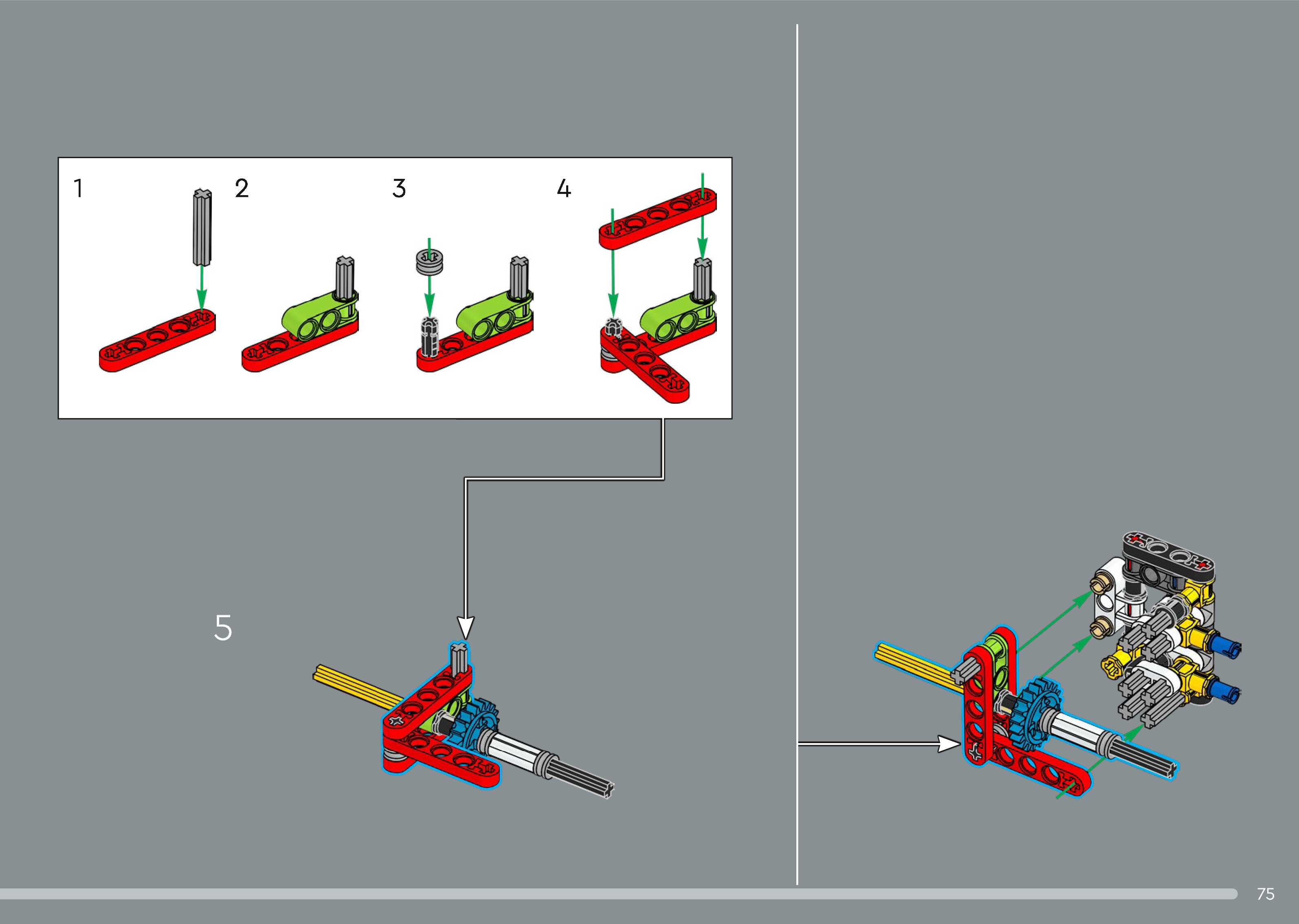 1

2

3

4

5

75