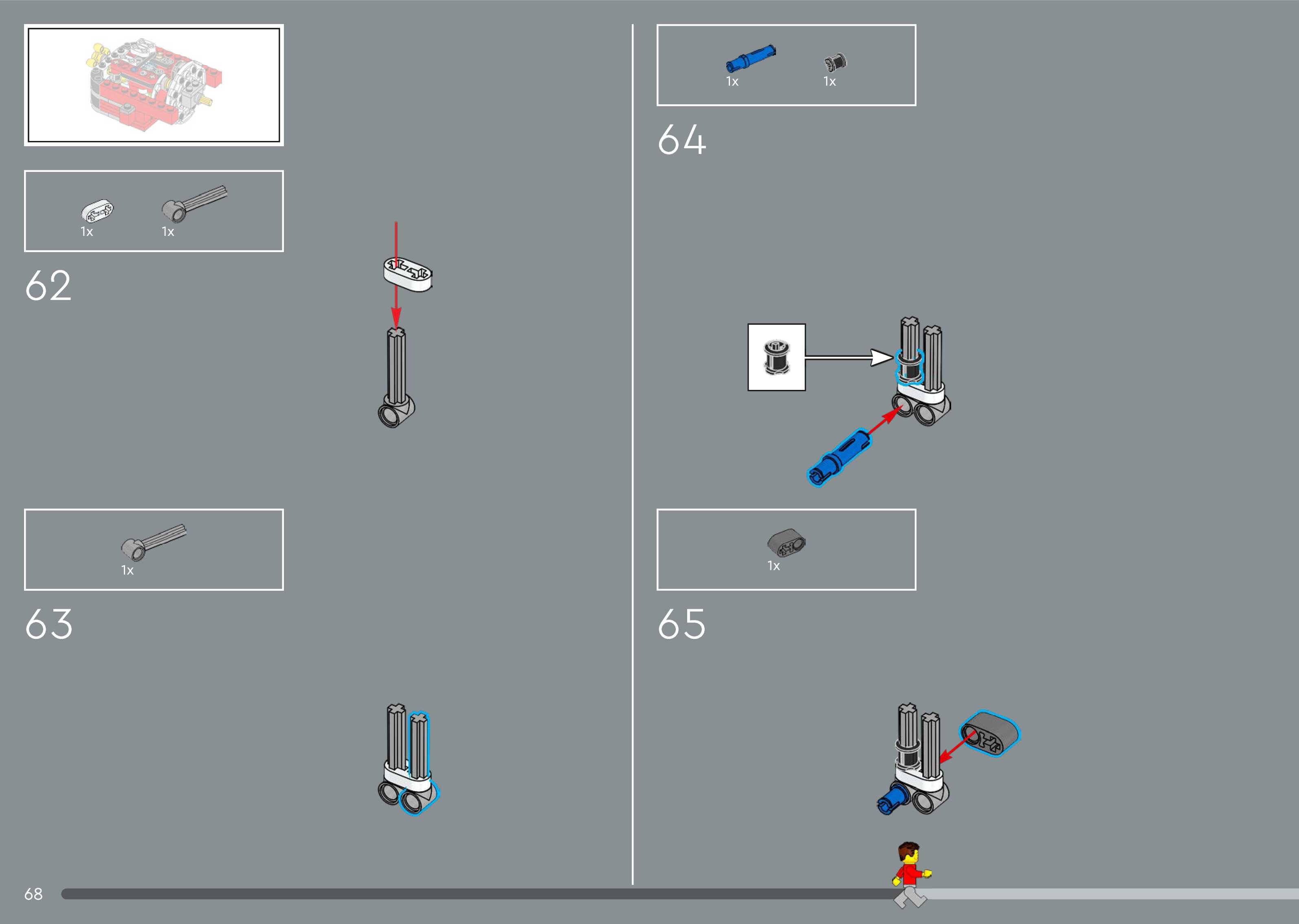 1x 1x

62

1x

63

1x 1x

64

1x

65

68