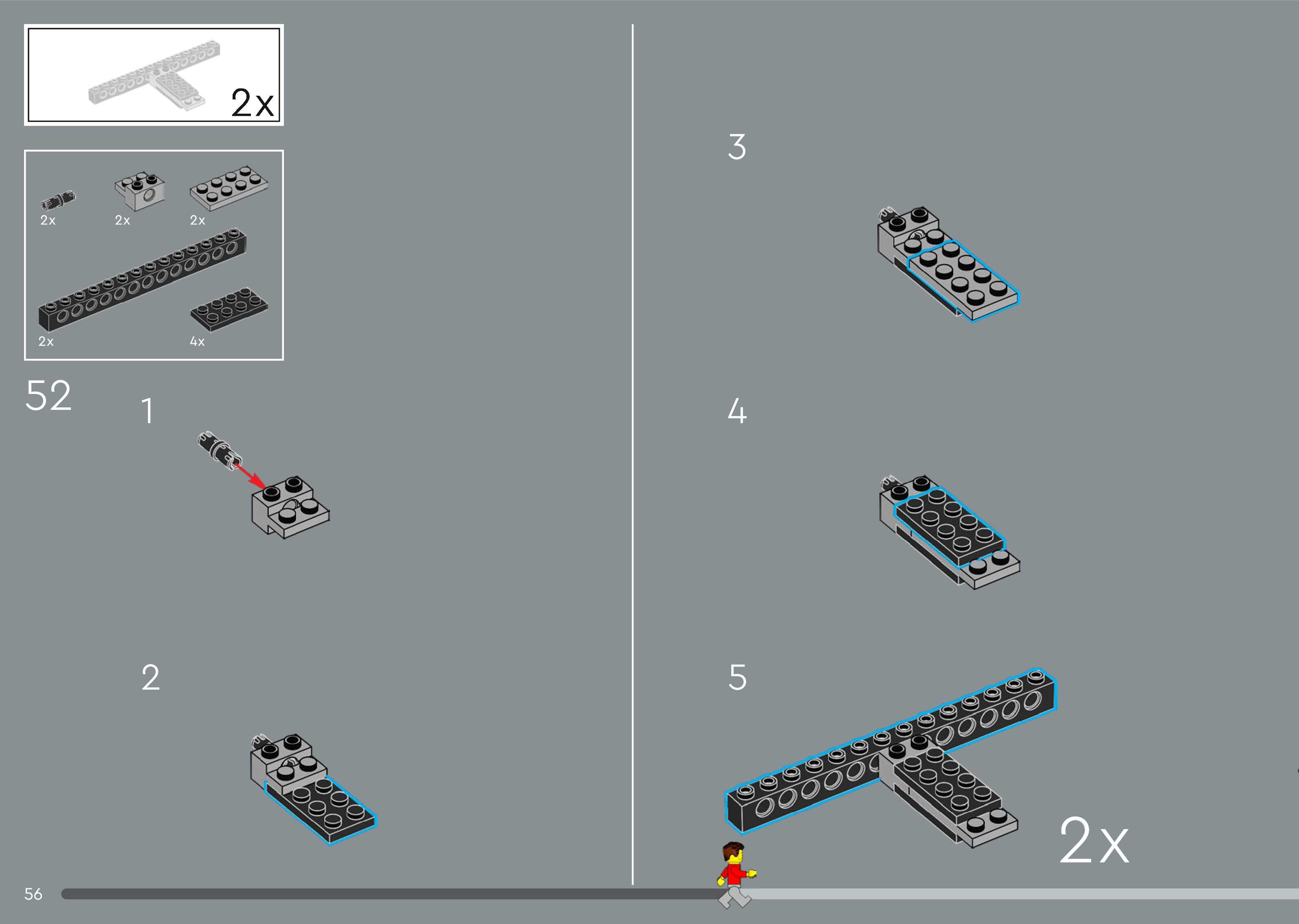 2x

2x
2x
2x
2x
4x

52

1

2

3

4

5

2x

56