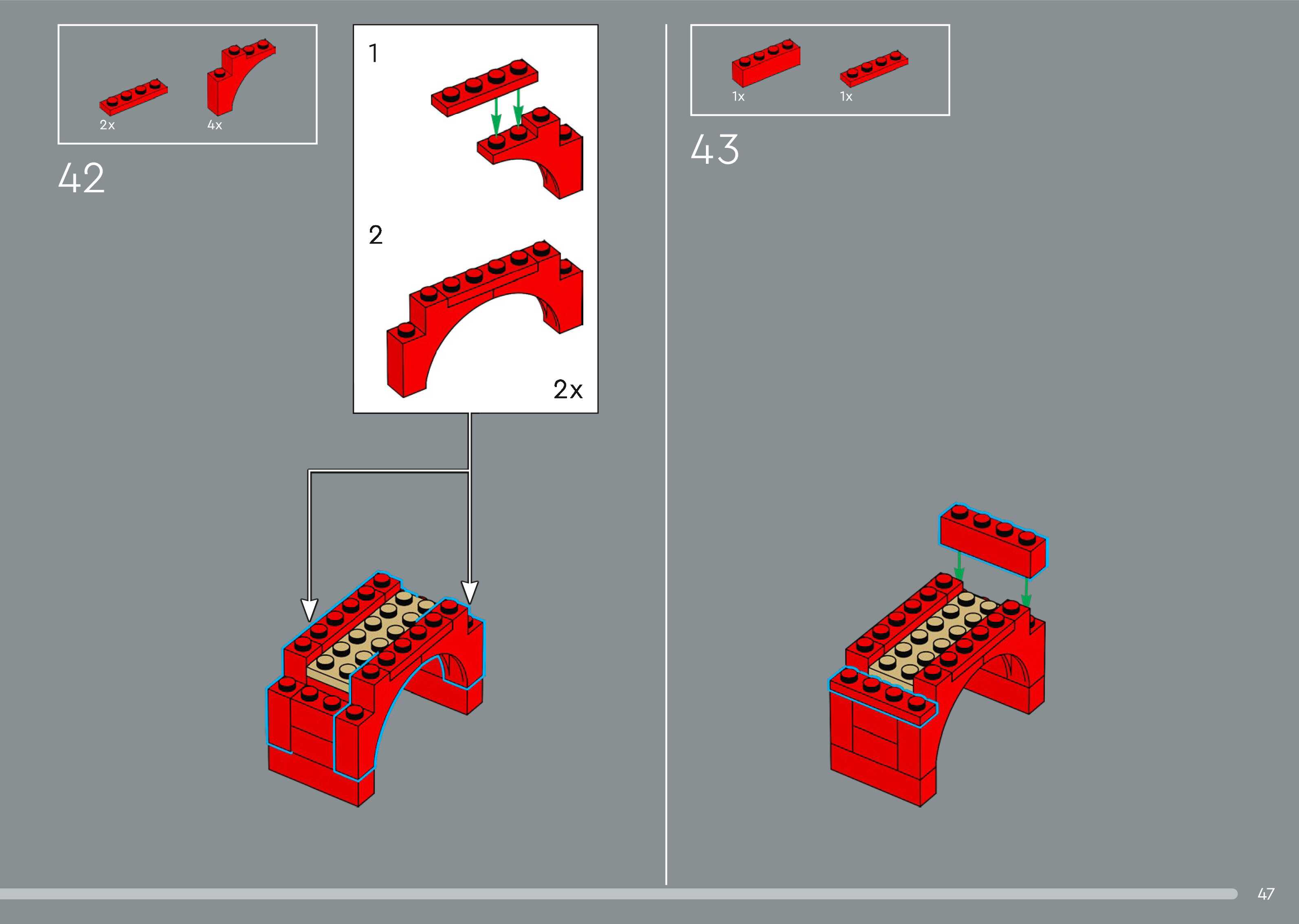 2x 4x

42

1

2

2x

1x 1x

43

47