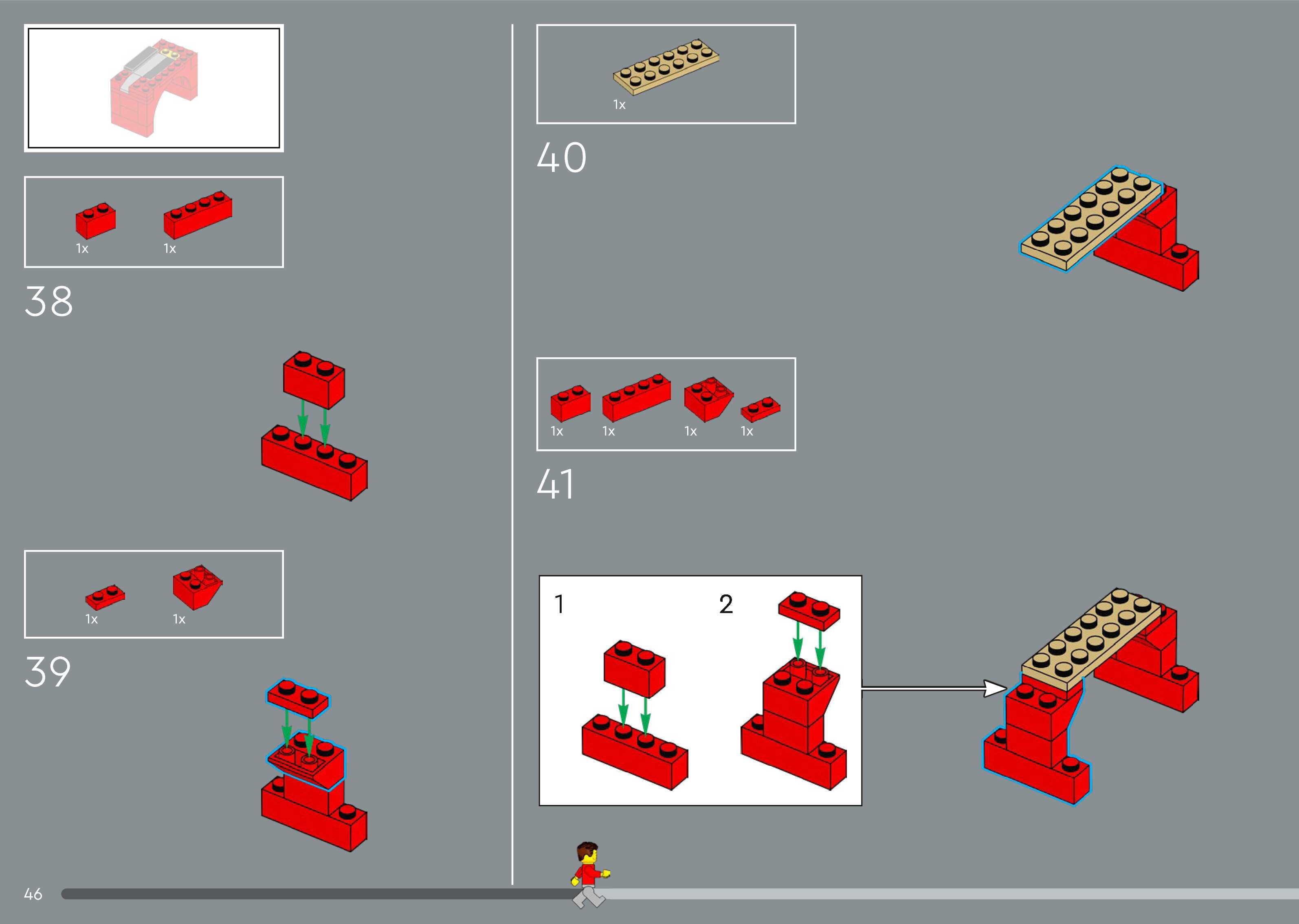 1x 1x

38

1x 1x

39

1x

40

1x 1x 1x 1x

41

1

2

46